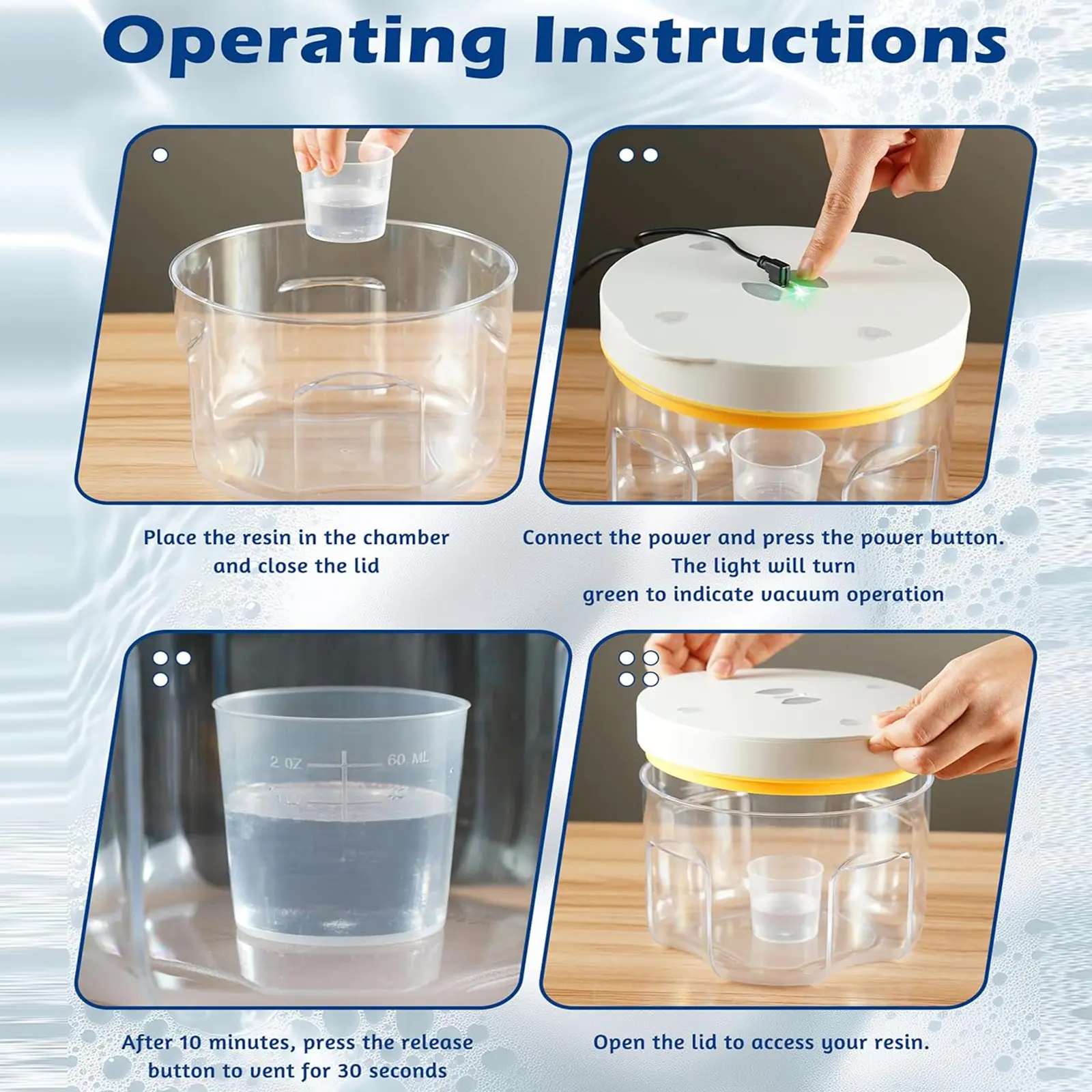 Operating Instructions

Place the resin in the chamber and close the lid

Connect the power and press the power button. The light will turn green to indicate vacuum operation

2 OZ 60 ML

After 10 minutes, press the release button to vent for 30 seconds

Open the lid to access your resin.