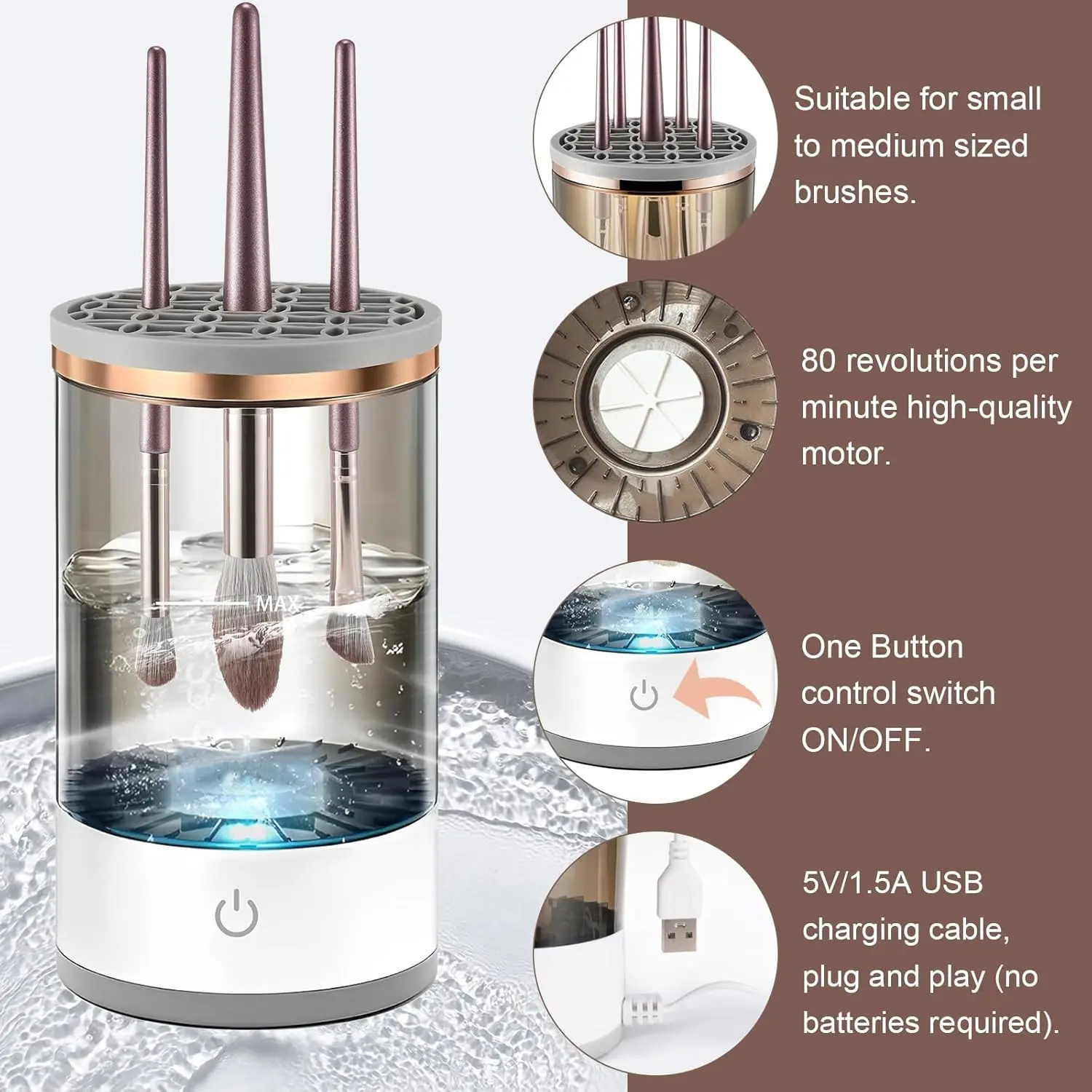 MAX

Suitable for small to medium sized brushes.

80 revolutions per minute high-quality motor.

One Button control switch ON/OFF.

5V/1.5A USB charging cable, plug and play (no batteries required).