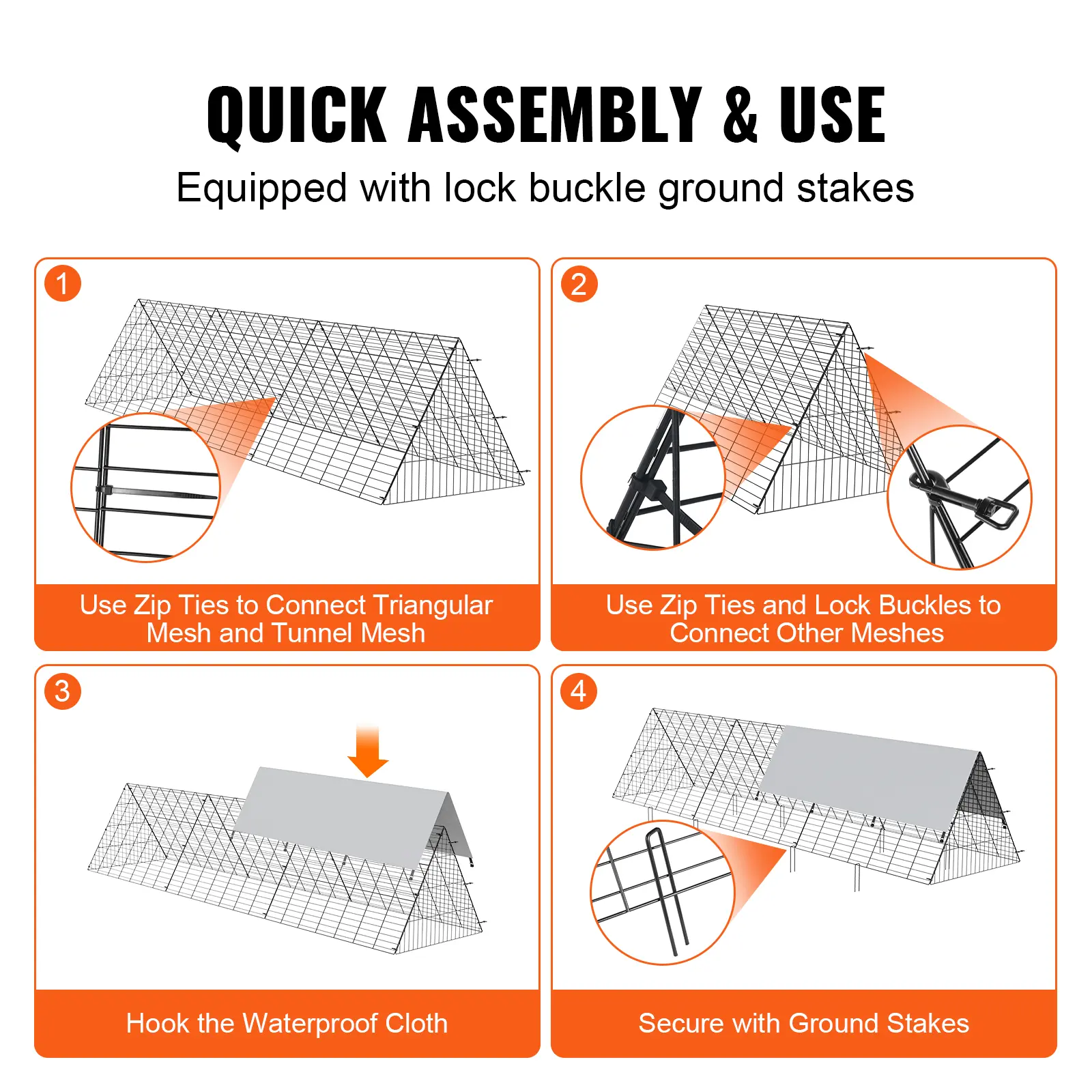 QUICK ASSEMBLY & USE

Equipped with lock buckle ground stakes

1

Use Zip Ties to Connect Triangular Mesh and Tunnel Mesh

2

Use Zip Ties and Lock Buckles to Connect Other Meshes

3

Hook the Waterproof Cloth

4

Secure with Ground Stakes