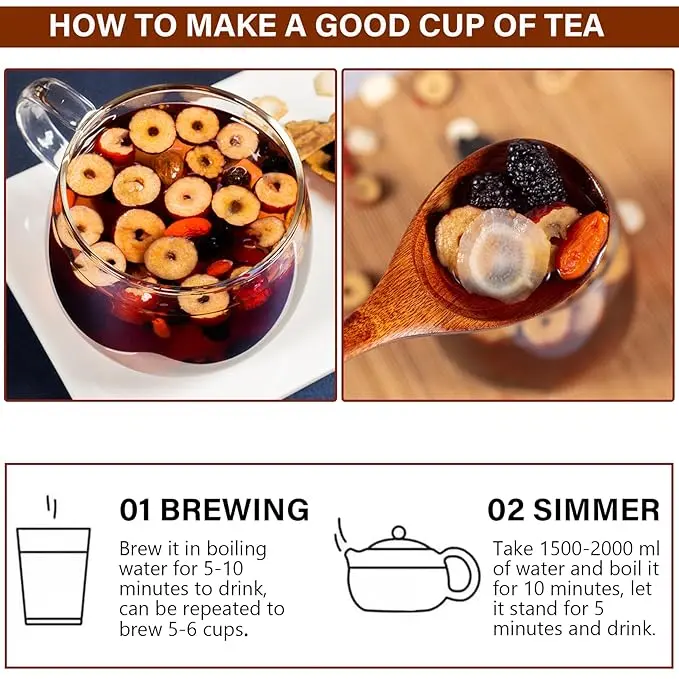 HOW TO MAKE A GOOD CUP OF TEA

01 BREWING

Brew it in boiling water for 5-10 minutes to drink, can be repeated to brew 5-6 cups.

02 SIMMER

Take 1500-2000 ml of water and boil it for 10 minutes, let it stand for 5 minutes and drink.