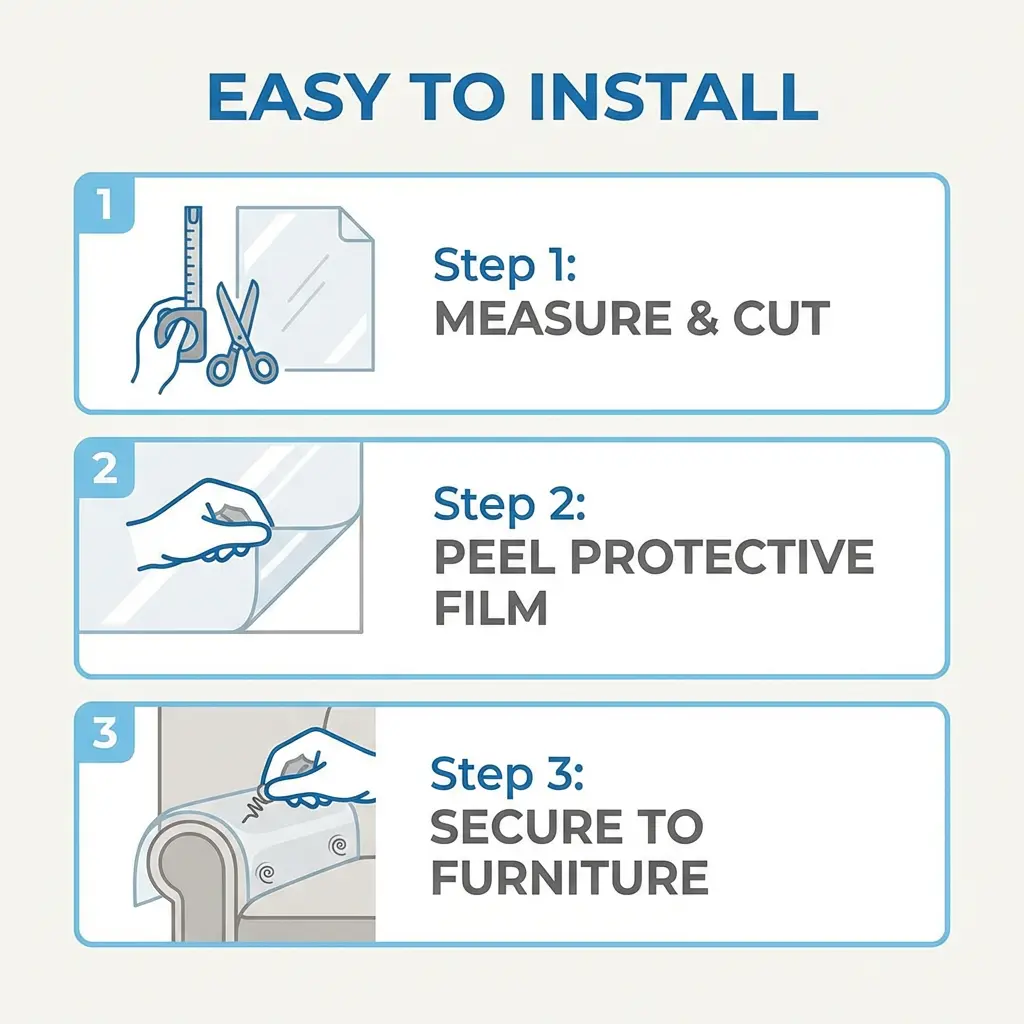 EASY TO INSTALL

1

Step 1:
MEASURE & CUT

2

Step 2:
PEEL PROTECTIVE FILM

3

Step 3:
SECURE TO FURNITURE