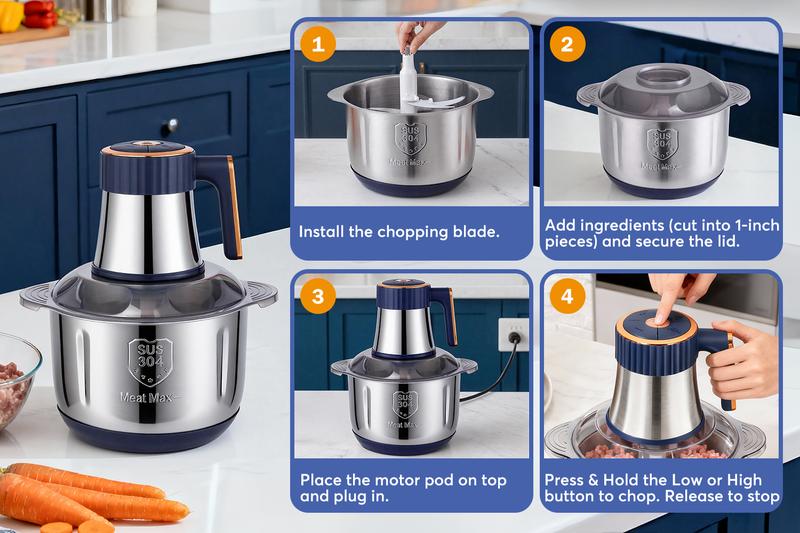 SUS 304

Meat Max

1

SUS 304

Meat Max

Install the chopping blade.

2

SUS 304

Meat Max

Add ingredients (cut into 1-inch pieces) and secure the lid.

3

SUS 304

Meat Max

Place the motor pod on top and plug in.

4

Press & Hold the Low or High button to chop. Release to stop