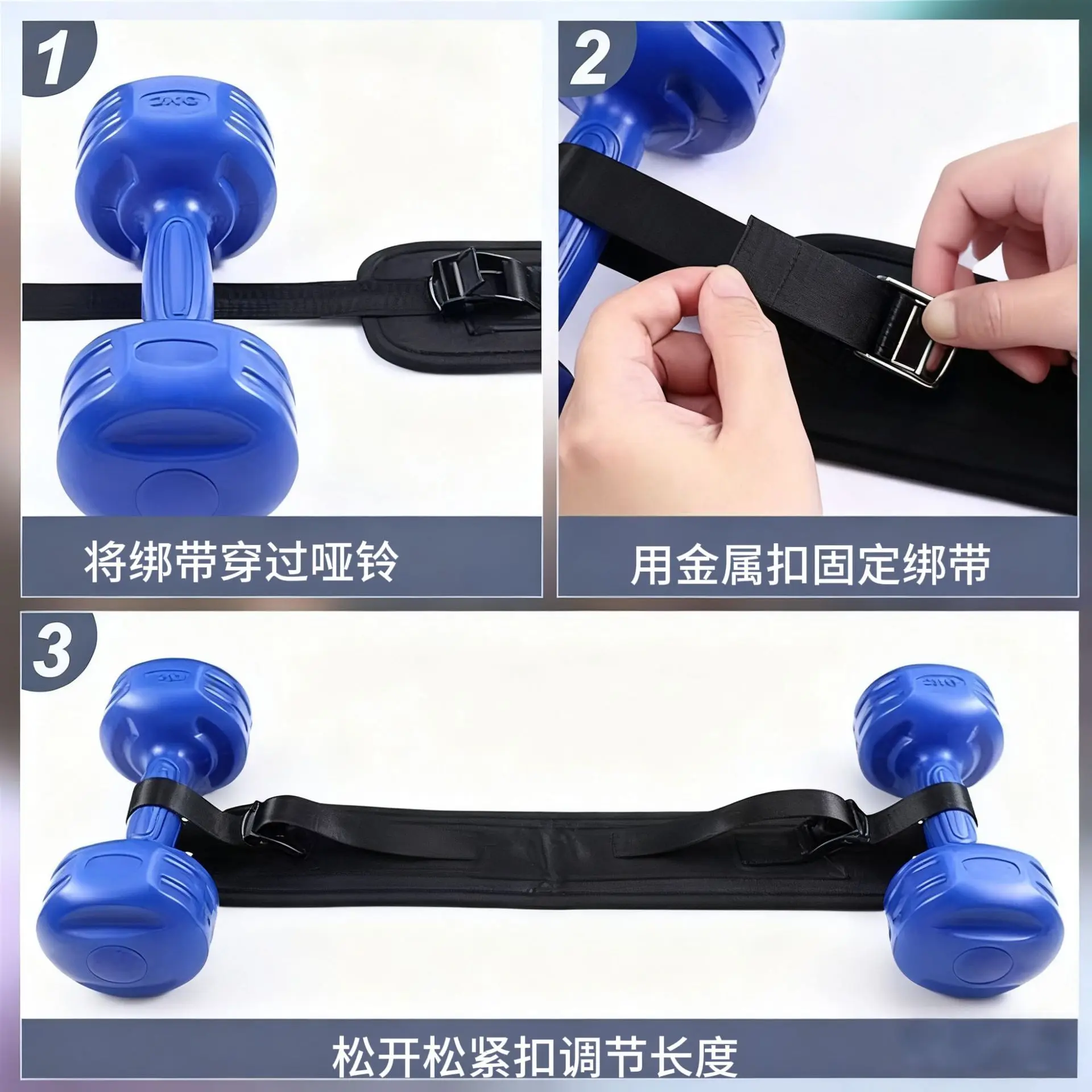 1

将绑带穿过哑铃

2

用金属扣固定绑带

3

松开松紧扣调节长度