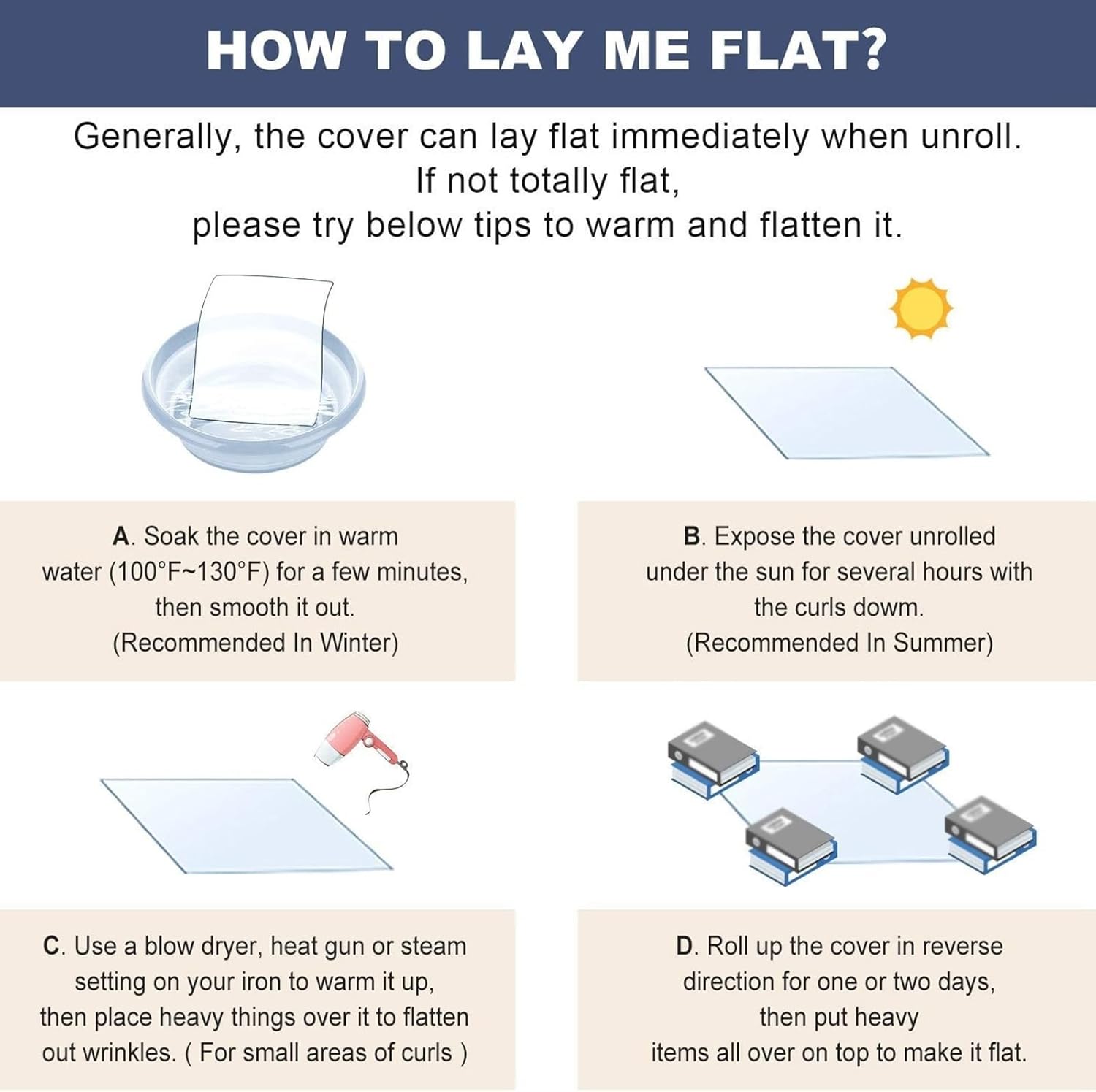 HOW TO LAY ME FLAT?

Generally, the cover can lay flat immediately when unroll.
If not totally flat,
please try below tips to warm and flatten it.

A. Soak the cover in warm water (100°F~130°F) for a few minutes, then smooth it out.
(Recommended In Winter)

B. Expose the cover unrolled under the sun for several hours with the curls dowm.
(Recommended In Summer)

C. Use a blow dryer, heat gun or steam setting on your iron to warm it up, then place heavy things over it to flatten out wrinkles. ( For small areas of curls )

D. Roll up the cover in reverse direction for one or two days, then put heavy items all over on top to make it flat.