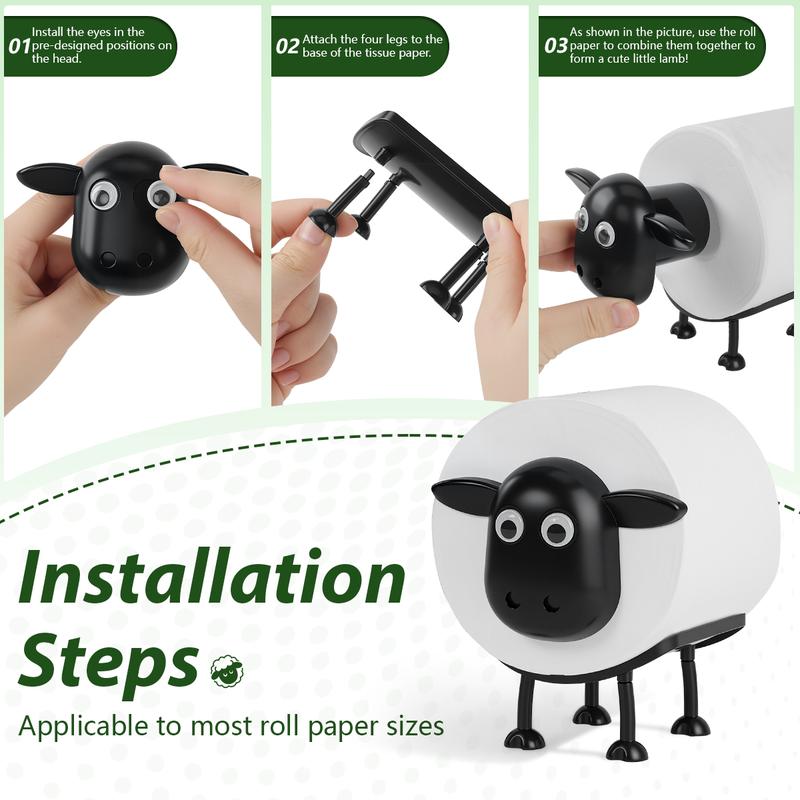 01 Install the eyes in the pre-designed positions on the head.

02 Attach the four legs to the base of the tissue paper.

03 As shown in the picture, use the roll paper to combine them together to form a cute little lamb!

Installation Steps

Applicable to most roll paper sizes