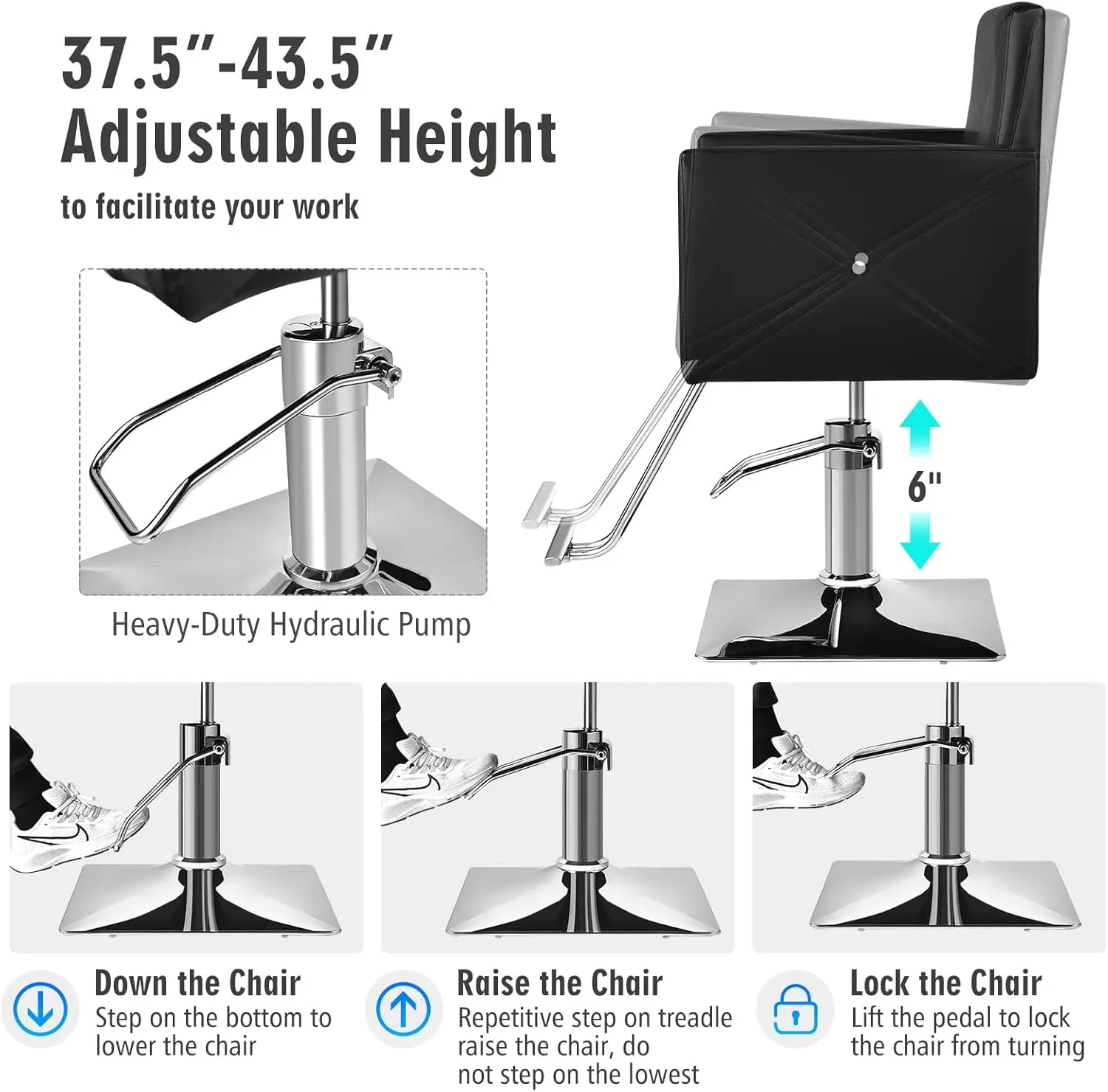 37.5"-43.5"
Adjustable Height
to facilitate your work

Heavy-Duty Hydraulic Pump

6"

Down the Chair
Step on the bottom to lower the chair

Raise the Chair
Repetitive step on treadle raise the chair, do not step on the lowest

Lock the Chair
Lift the pedal to lock the chair from turning