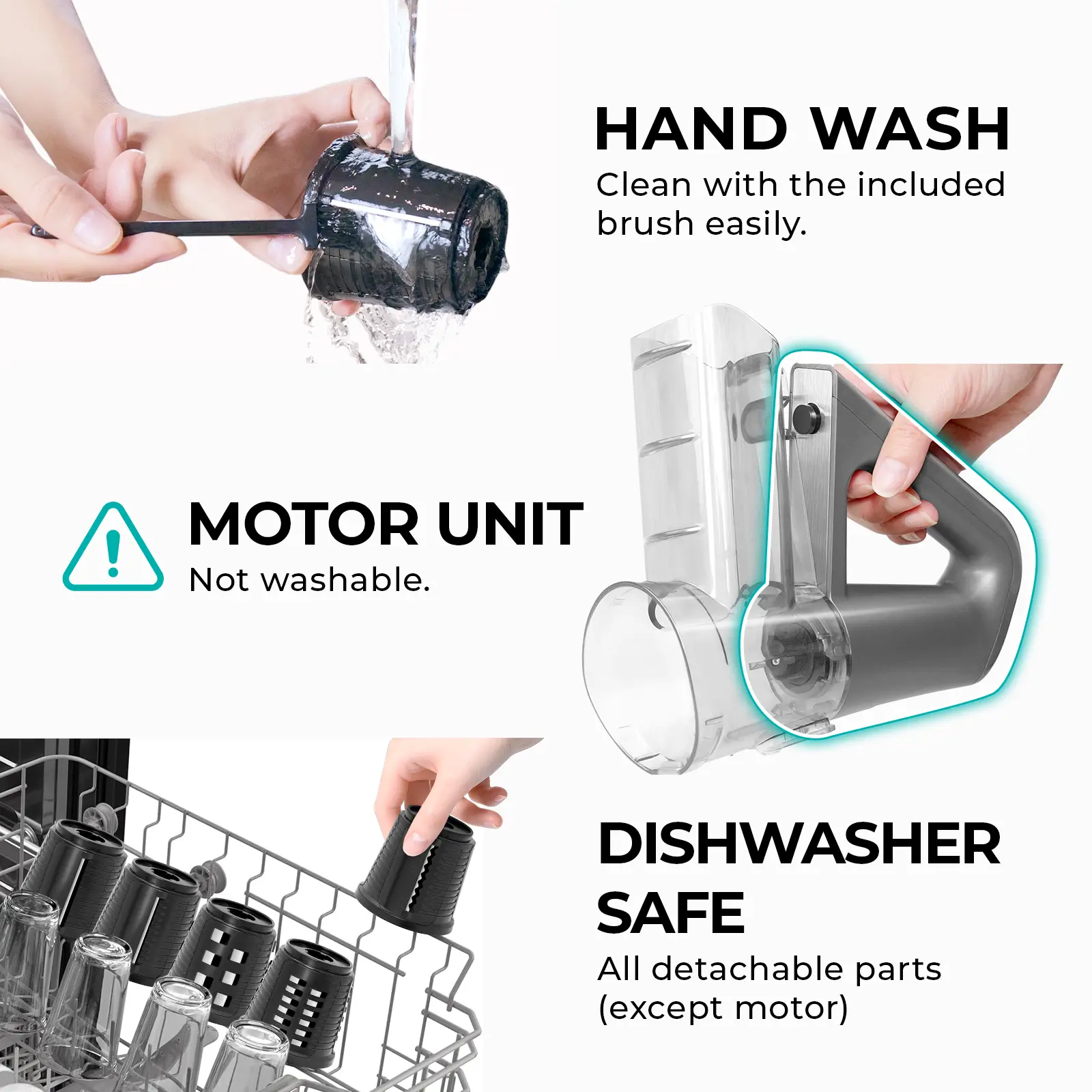 HAND WASH
Clean with the included brush easily.

MOTOR UNIT
Not washable.

DISHWASHER SAFE
All detachable parts (except motor)