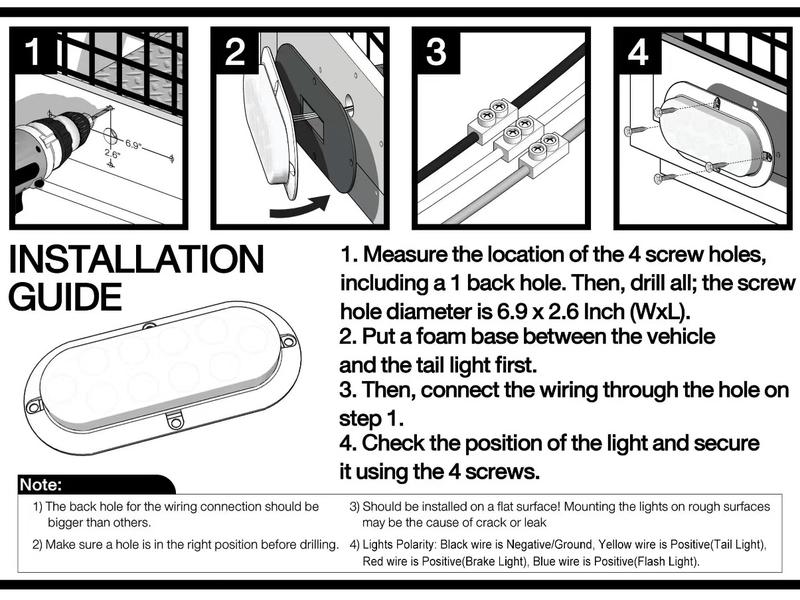 1

6.9"

2.6"

2

3

4

INSTALLATION GUIDE

1. Measure the location of the 4 screw holes, including a 1 back hole. Then, drill all; the screw hole diameter is 6.9 x 2.6 Inch (WxL).
2. Put a foam base between the vehicle and the tail light first.
3. Then, connect the wiring through the hole on step 1.
4. Check the position of the light and secure it using the 4 screws.

Note:

1) The back hole for the wiring connection should be bigger than others.

2) Make sure a hole is in the right position before drilling.

3) Should be installed on a flat surface! Mounting the lights on rough surfaces may be the cause of crack or leak

4) Lights Polarity: Black wire is Negative/Ground, Yellow wire is Positive(Tail Light), Red wire is Positive(Brake Light), Blue wire is Positive(Flash Light).