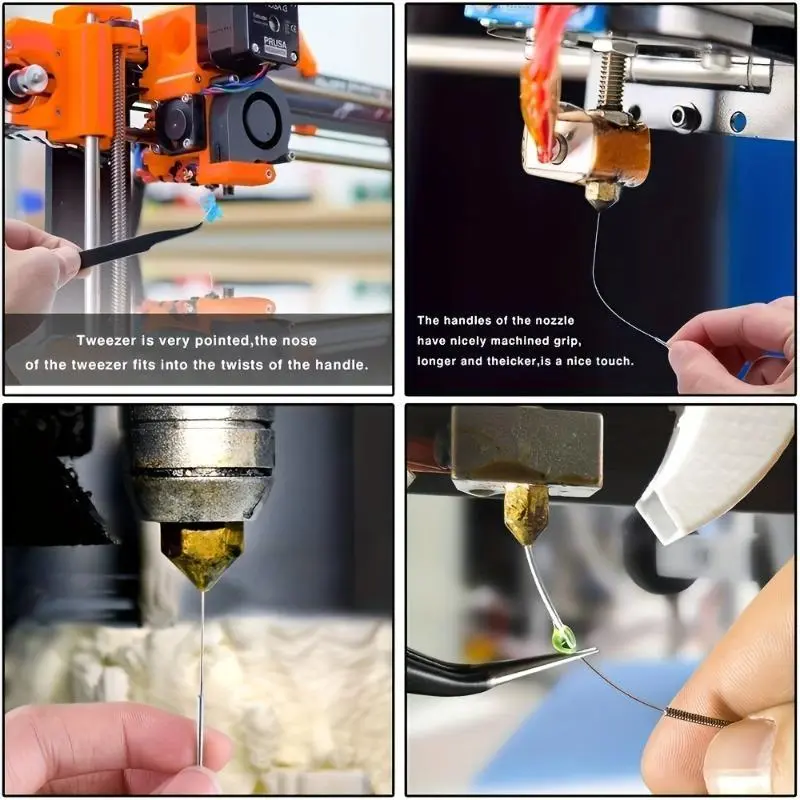 PRUSA

Tweezer is very pointed,the nose of the tweezer fits into the twists of the handle.

The handles of the nozzle have nicely machined grip, longer and theicker,is a nice touch.