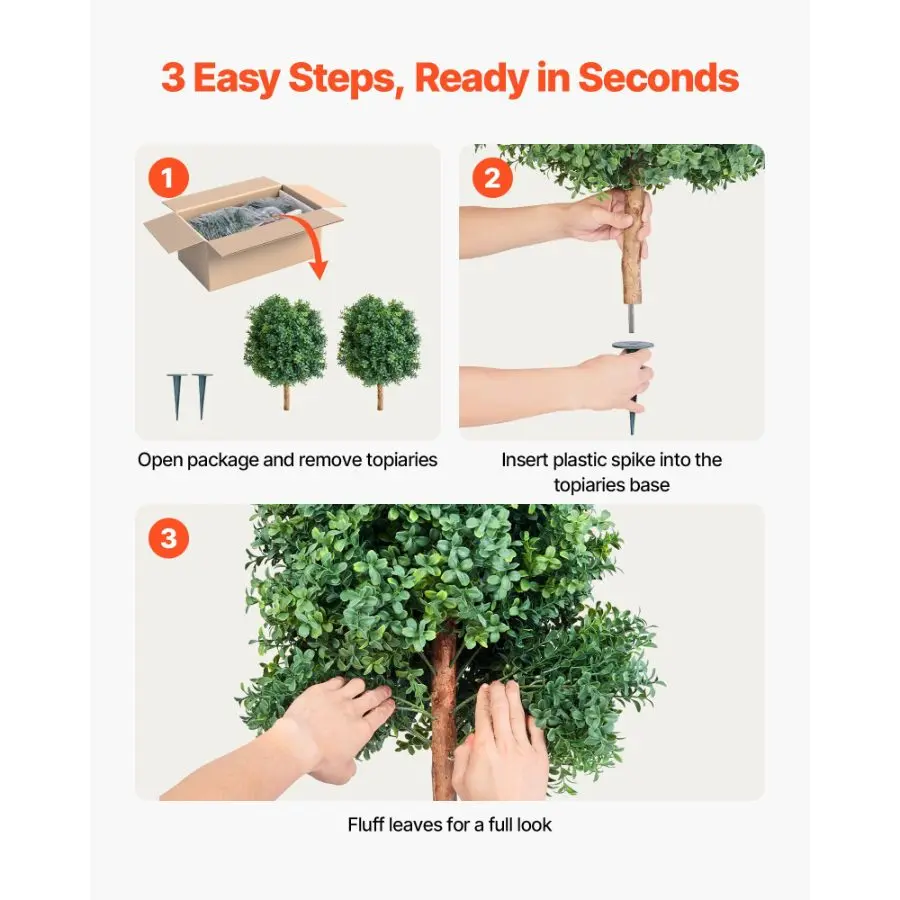 3 Easy Steps, Ready in Seconds

1

Open package and remove topiaries

2

Insert plastic spike into the topiaries base

3

Fluff leaves for a full look