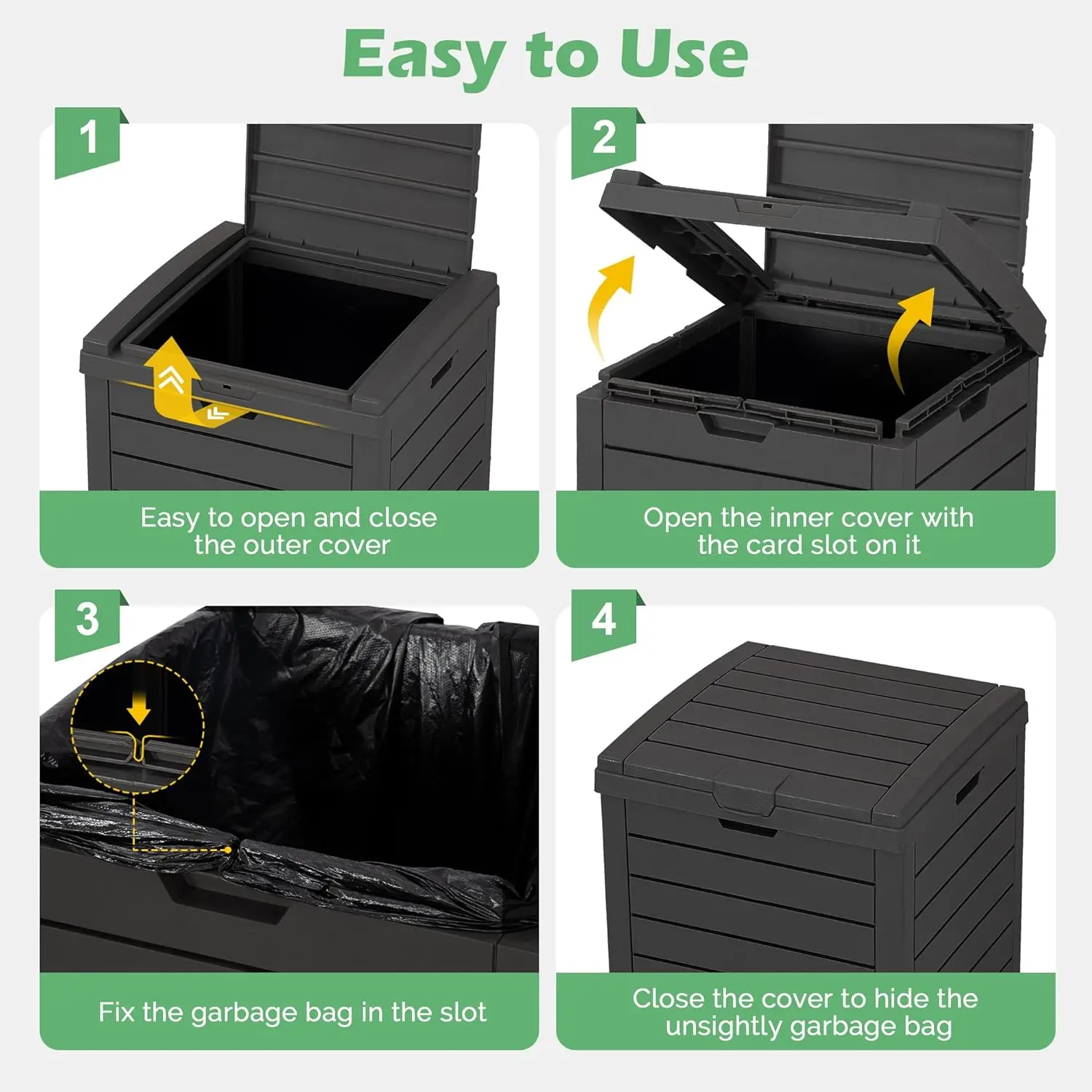 Easy to Use

1

Easy to open and close the outer cover

2

Open the inner cover with the card slot on it

3

Fix the garbage bag in the slot

4

Close the cover to hide the unsightly garbage bag