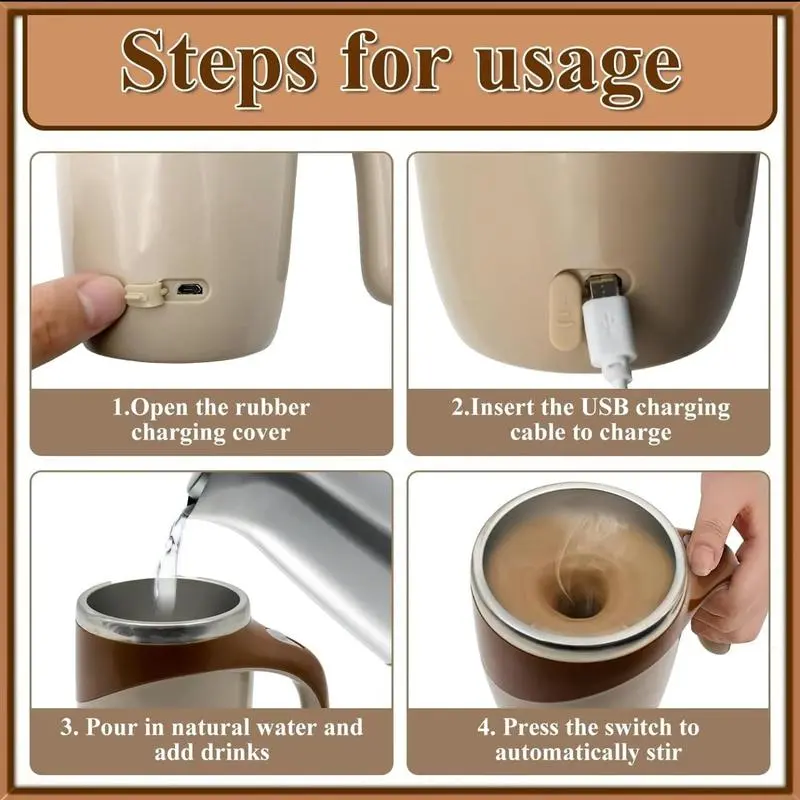 Steps for usage

1.Open the rubber charging cover

2.Insert the USB charging cable to charge

3. Pour in natural water and add drinks

4. Press the switch to automatically stir