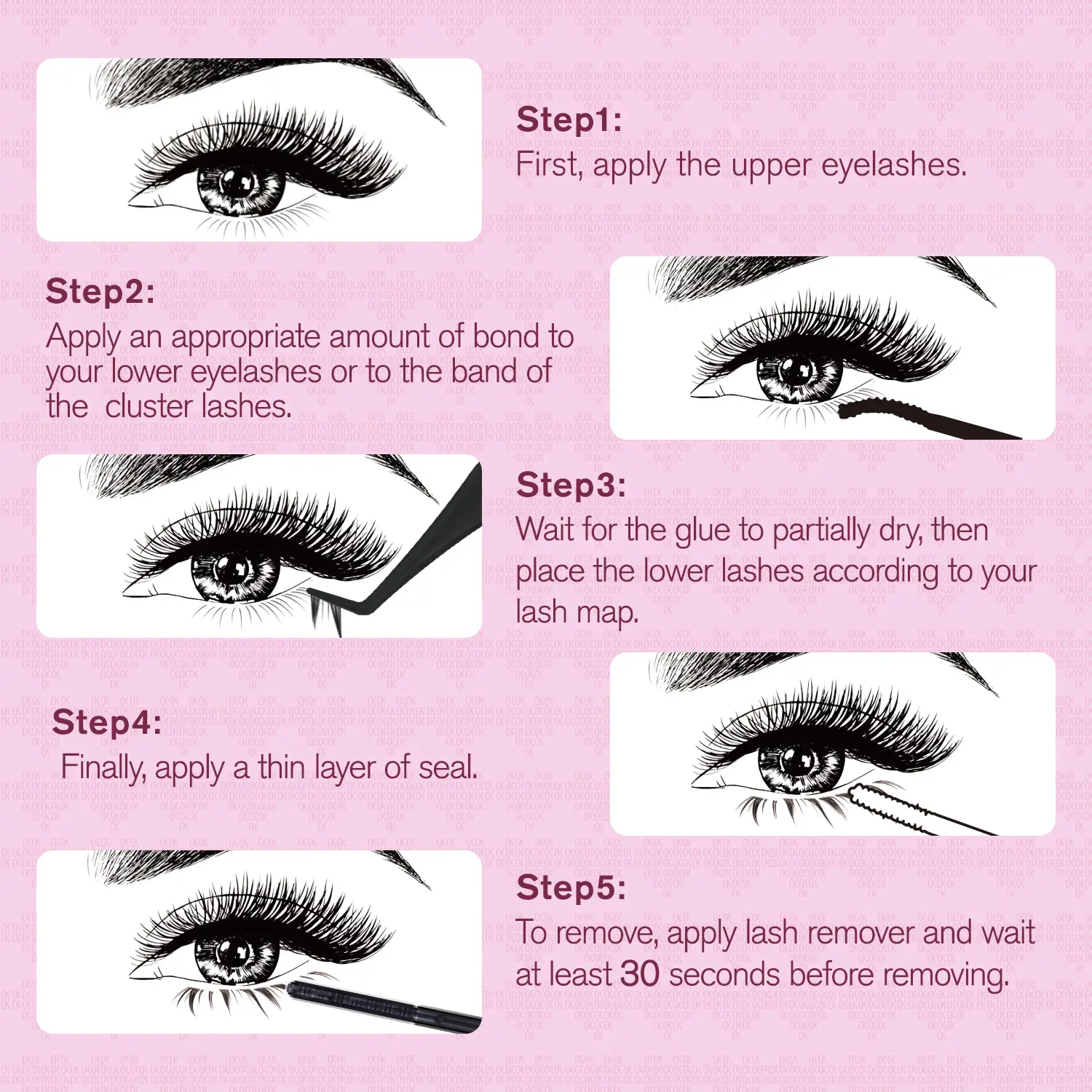 Step1:
First, apply the upper eyelashes.

Step2:
Apply an appropriate amount of bond to your lower eyelashes or to the band of the  cluster lashes.

Step3:
Wait for the glue to partially dry, then place the lower lashes according to your lash map.

Step4:
Finally, apply a thin layer of seal.

Step5:
To remove, apply lash remover and wait at least 30 seconds before removing.