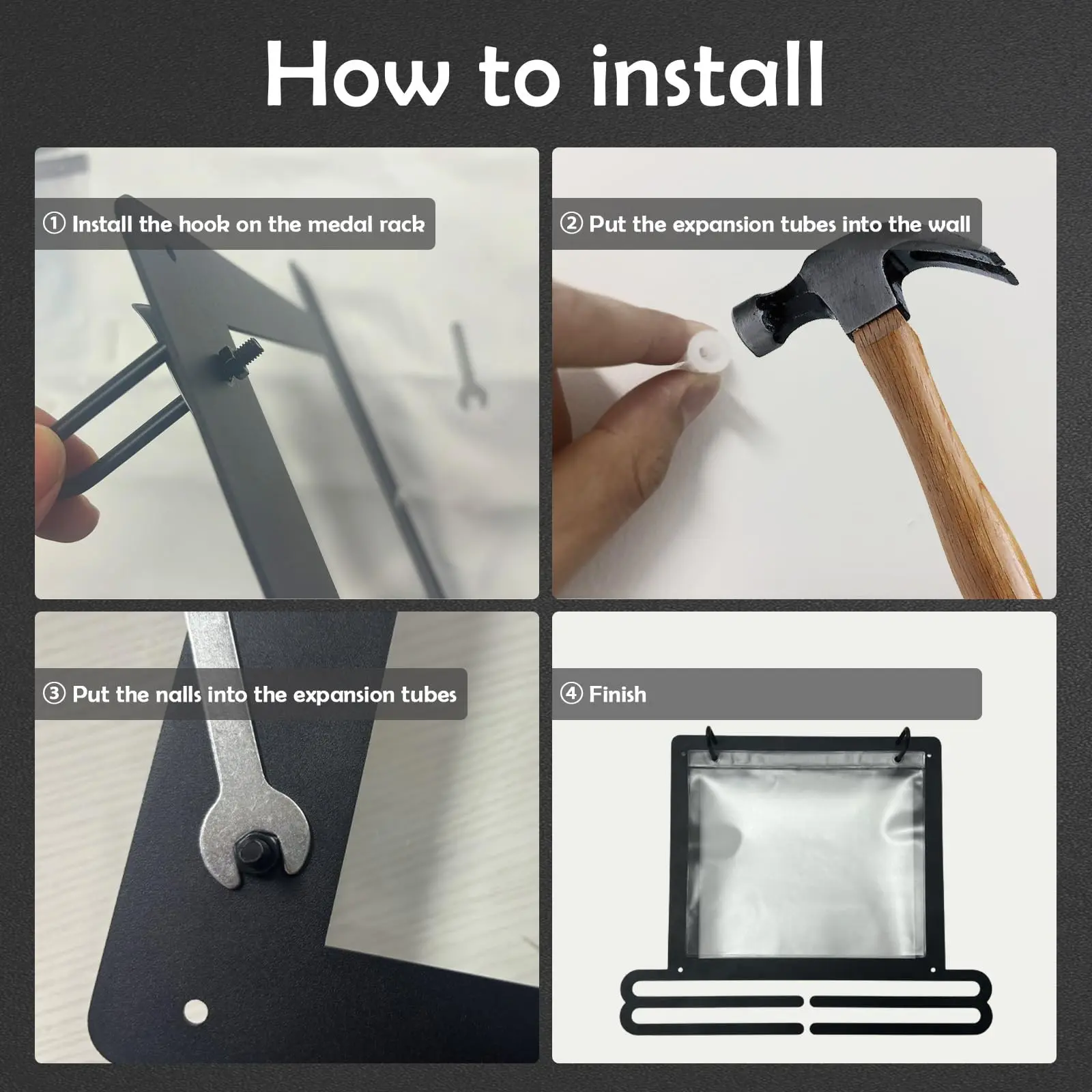 How to install

① Install the hook on the medal rack

② Put the expansion tubes into the wall

③ Put the nalls into the expansion tubes

④ Finish