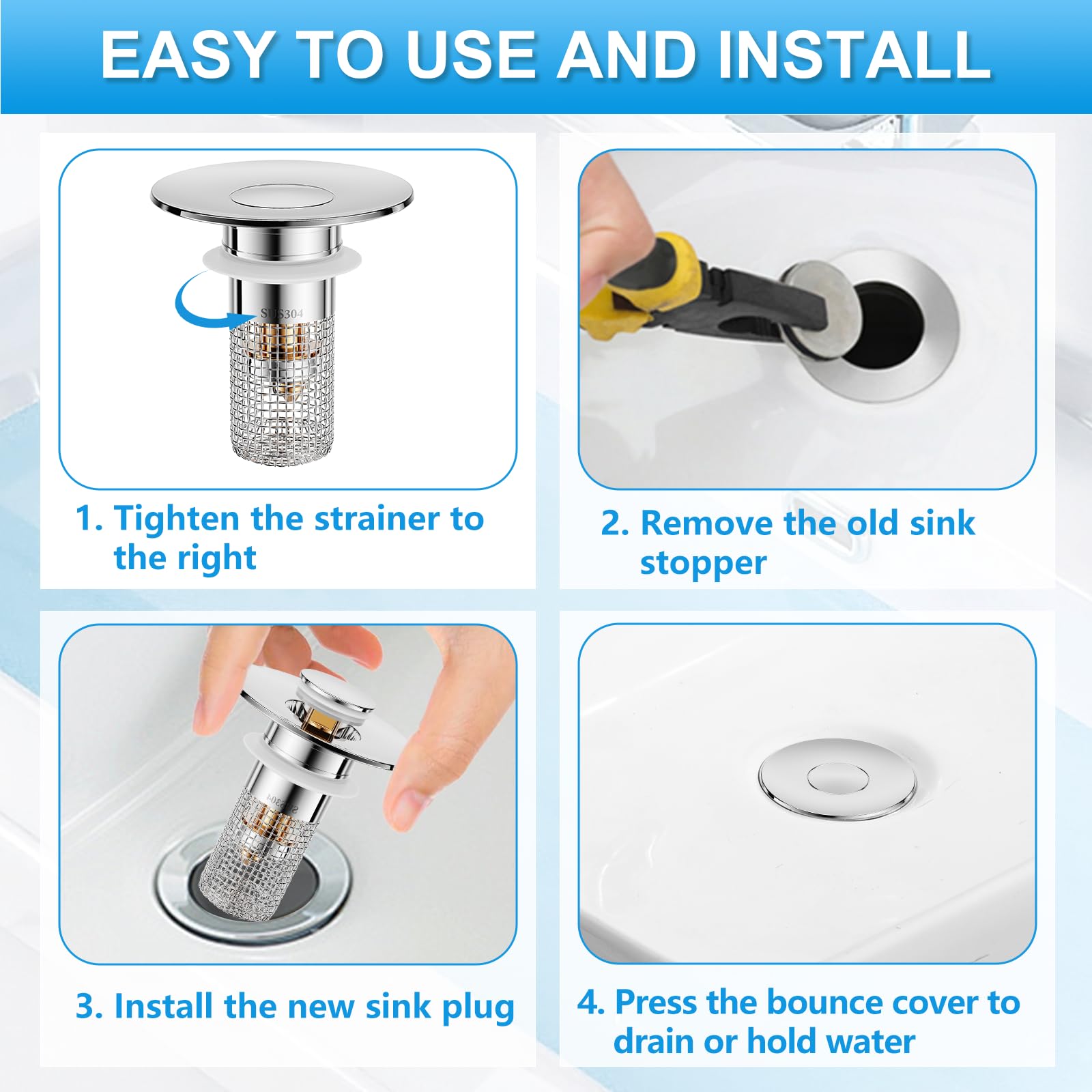 EASY TO USE AND INSTALL

SUS304

1. Tighten the strainer to the right

2. Remove the old sink stopper

3. Install the new sink plug

4. Press the bounce cover to drain or hold water