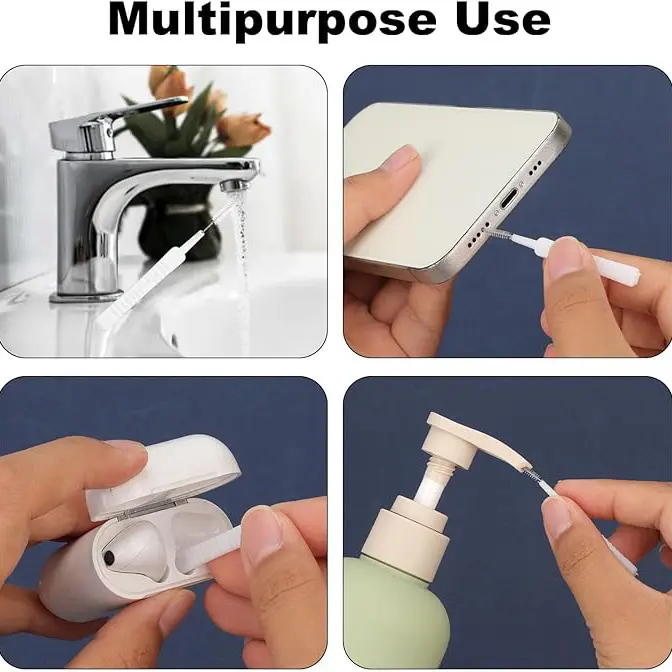 Multipurpose Use