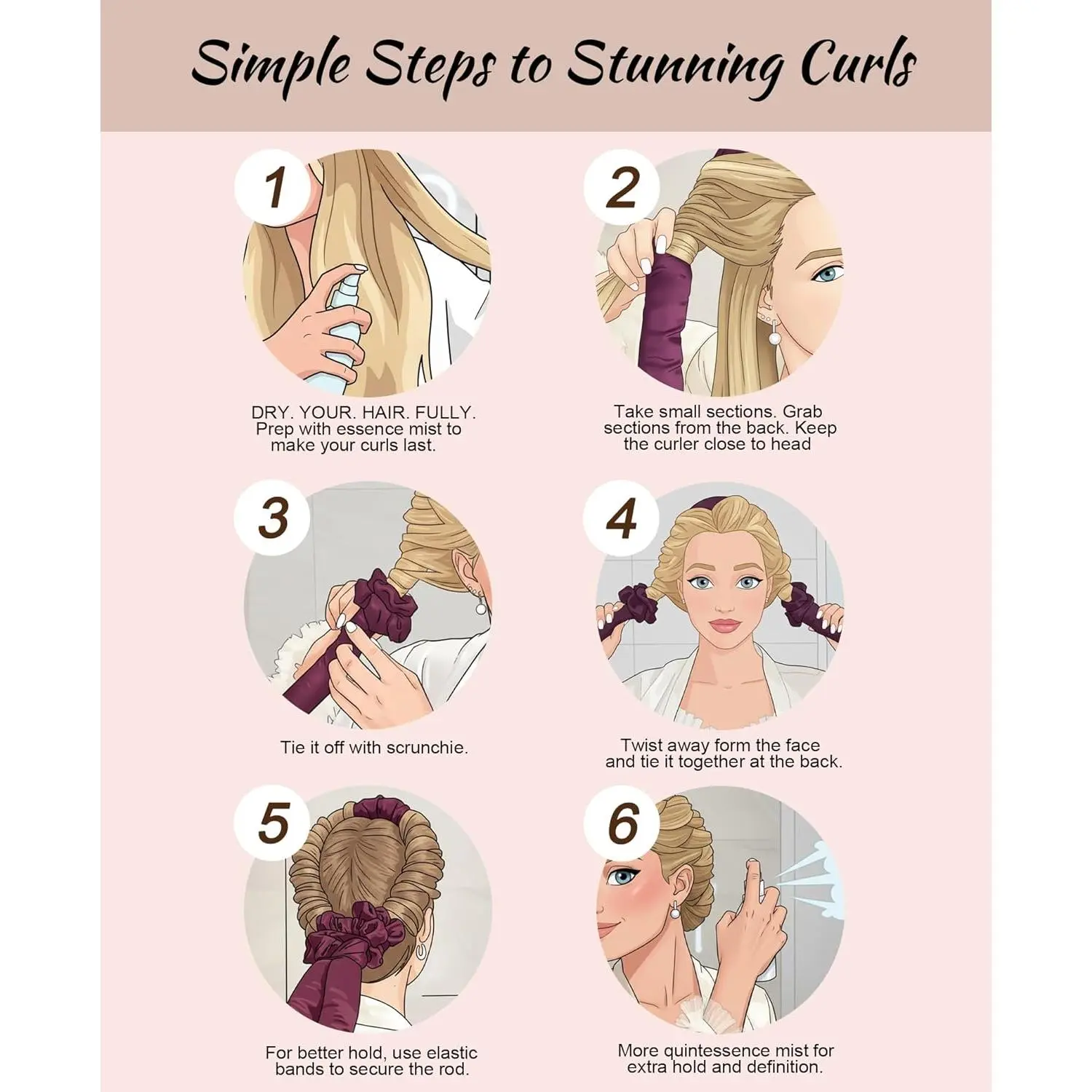 Simple Steps to Stunning Curls

1

DRY. YOUR. HAIR. FULLY. Prep with essence mist to make your curls last.

2

Take small sections. Grab sections from the back. Keep the curler close to head

3

Tie it off with scrunchie.

4

Twist away form the face and tie it together at the back.

5

For better hold, use elastic bands to secure the rod.

6

More quintessence mist for extra hold and definition.