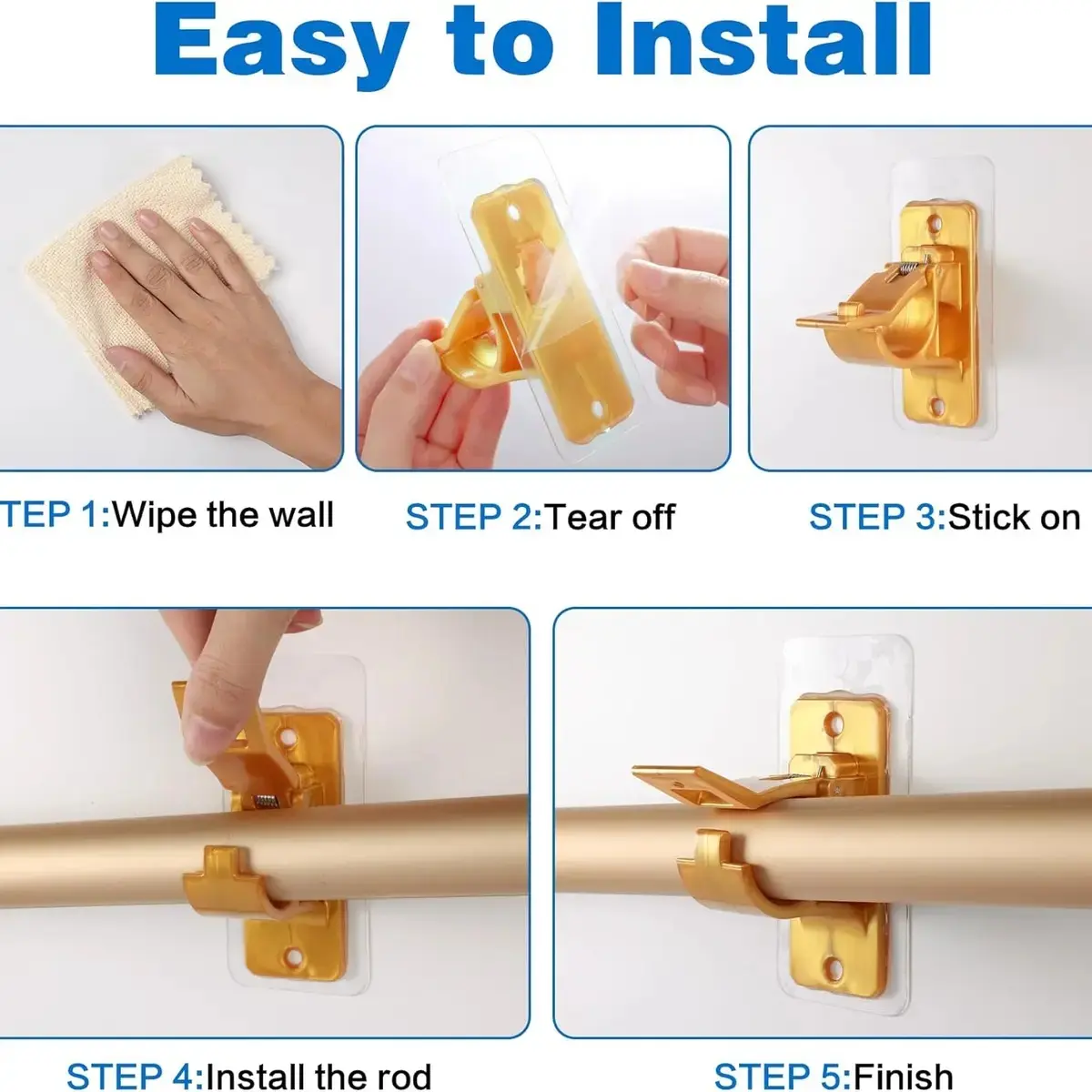 Easy to Install

TEP 1:Wipe the wall

STEP 2:Tear off

STEP 3:Stick on

STEP 4:Install the rod

STEP 5:Finish