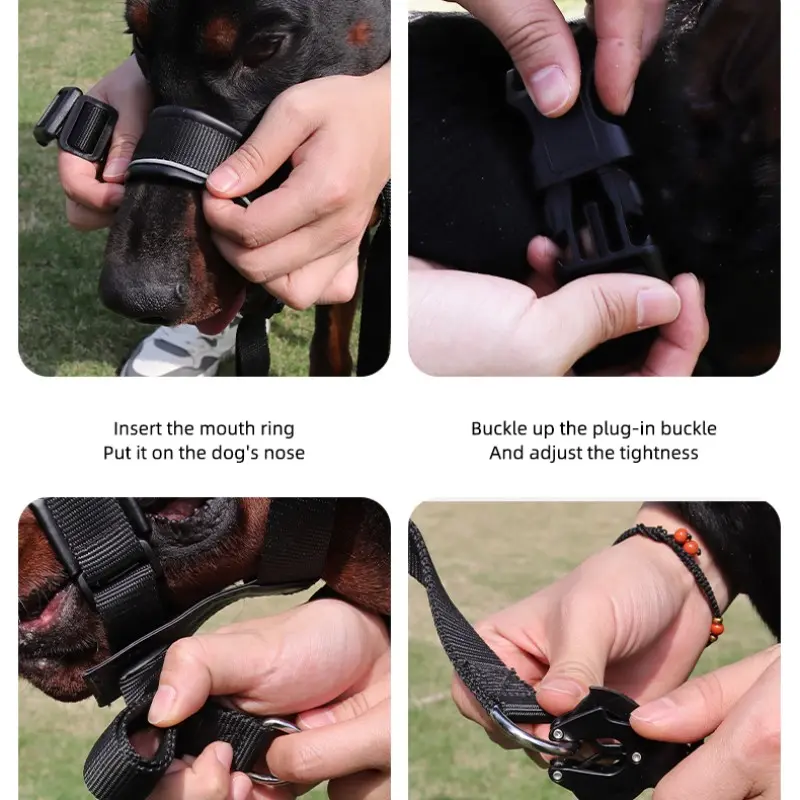 Insert the mouth ring
Put it on the dog's nose

Buckle up the plug-in buckle
And adjust the tightness