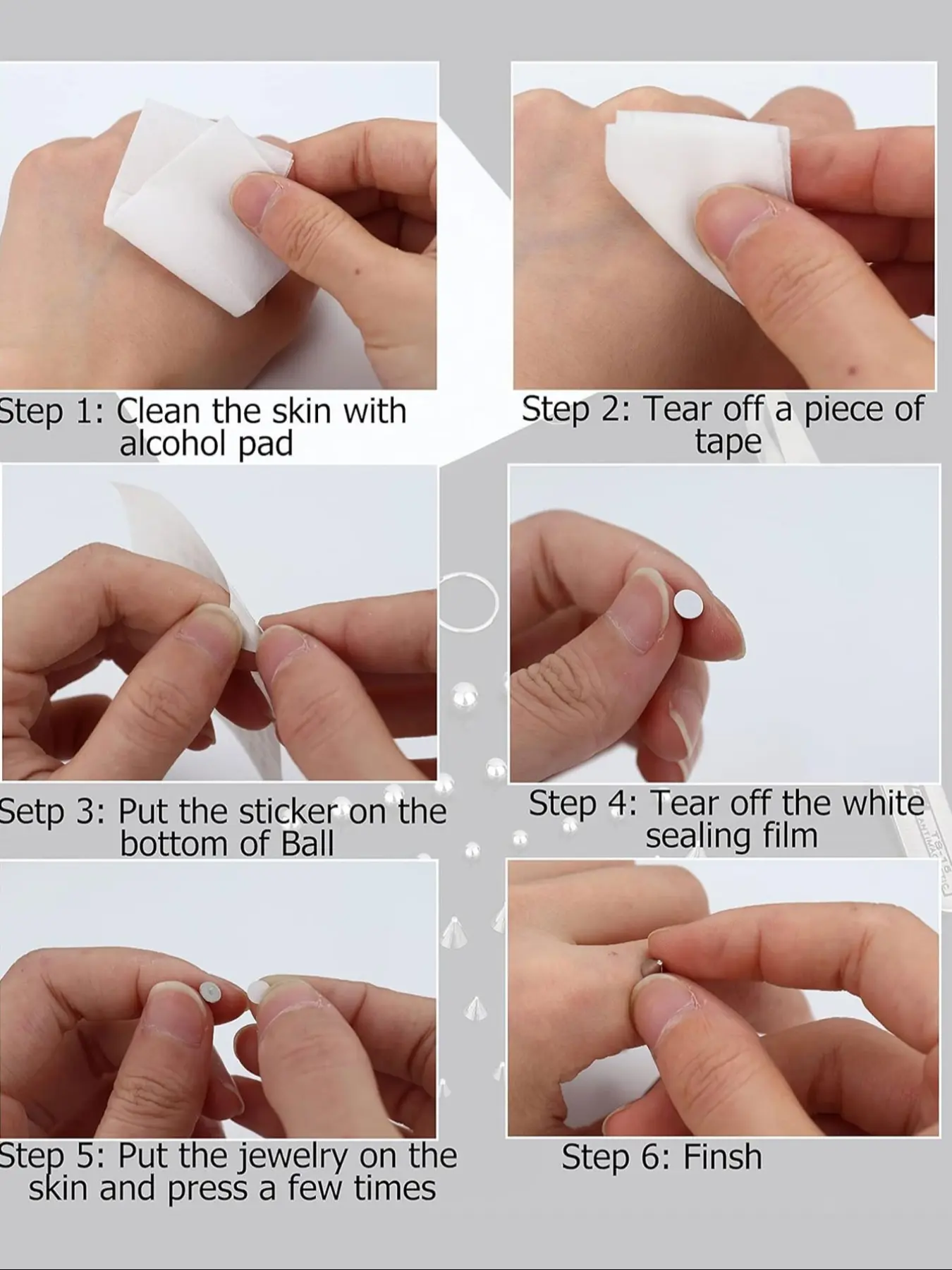 Step 1: Clean the skin with alcohol pad

Step 2: Tear off a piece of tape

Setp 3: Put the sticker on the bottom of Ball

Step 4: Tear off the white sealing film

Step 5: Put the jewelry on the skin and press a few times

Step 6: Finsh