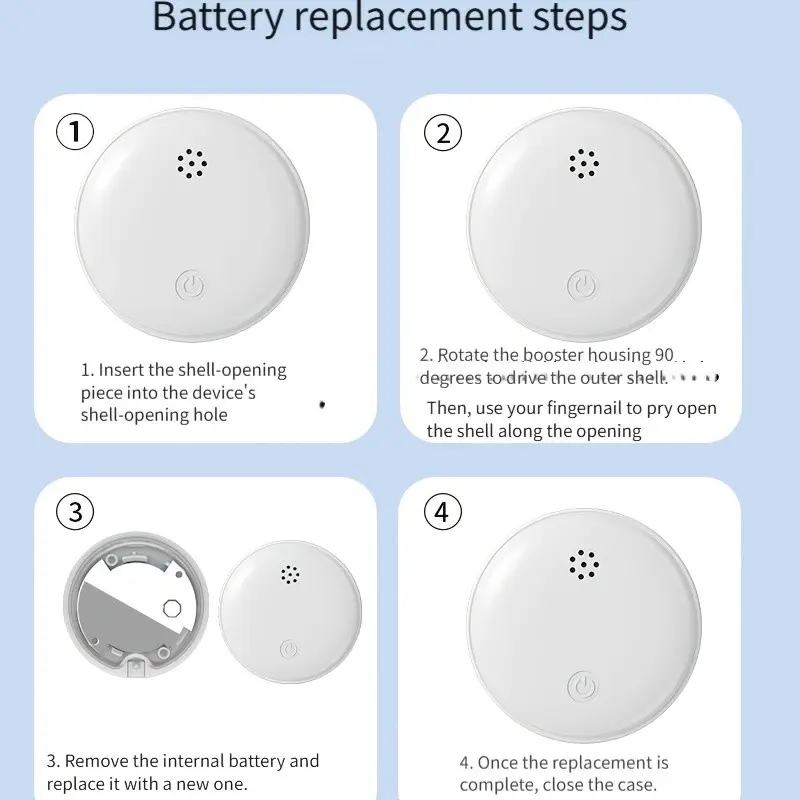 Battery replacement steps

①

1. Insert the shell-opening piece into the device's shell-opening hole

②

2. Rotate the booster housing 90 degrees to drive the outer shell.

Then, use your fingernail to pry open the shell along the opening

③

3. Remove the internal battery and replace it with a new one.

④

4. Once the replacement is complete, close the case.