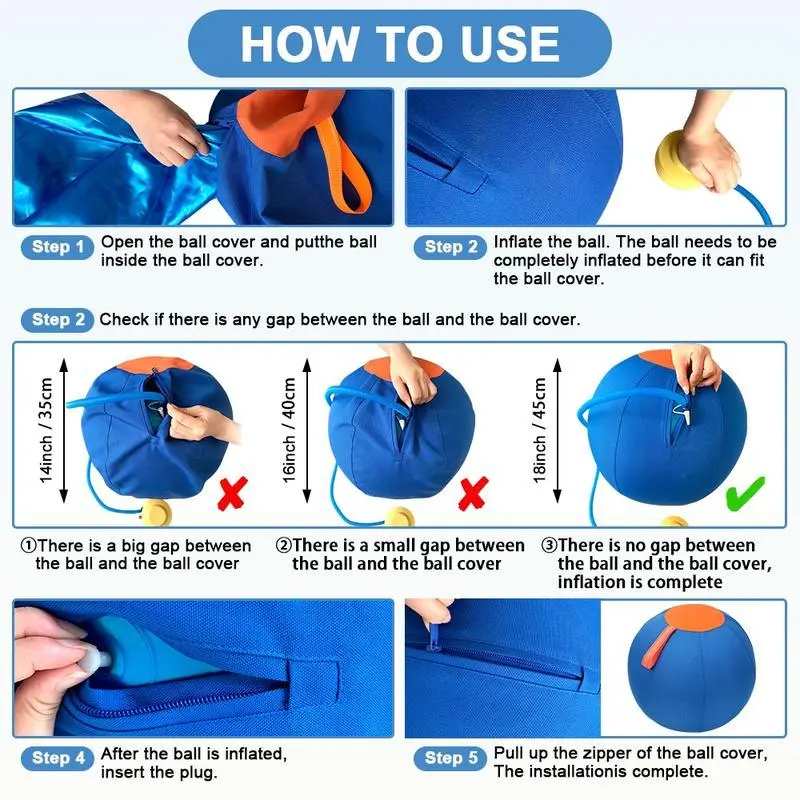 HOW TO USE

Step 1 Open the ball cover and putthe ball inside the ball cover.

Step 2 Inflate the ball. The ball needs to be completely inflated before it can fit the ball cover.

Step 2 Check if there is any gap between the ball and the ball cover.

14inch / 35cm

16inch / 40cm

18inch / 45cm

①There is a big gap between the ball and the ball cover

②There is a small gap between the ball and the ball cover

③There is no gap between the ball and the ball cover, inflation is complete

Step 4 After the ball is inflated, insert the plug.

Step 5 Pull up the zipper of the ball cover, The installationis complete.