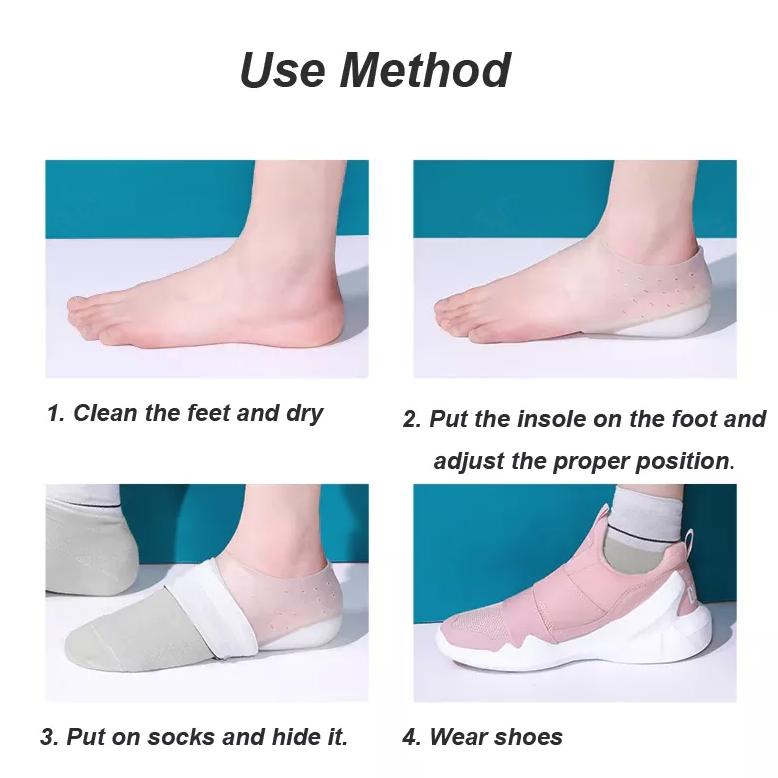 Use Method

1. Clean the feet and dry

2. Put the insole on the foot and adjust the proper position.

3. Put on socks and hide it.

4. Wear shoes