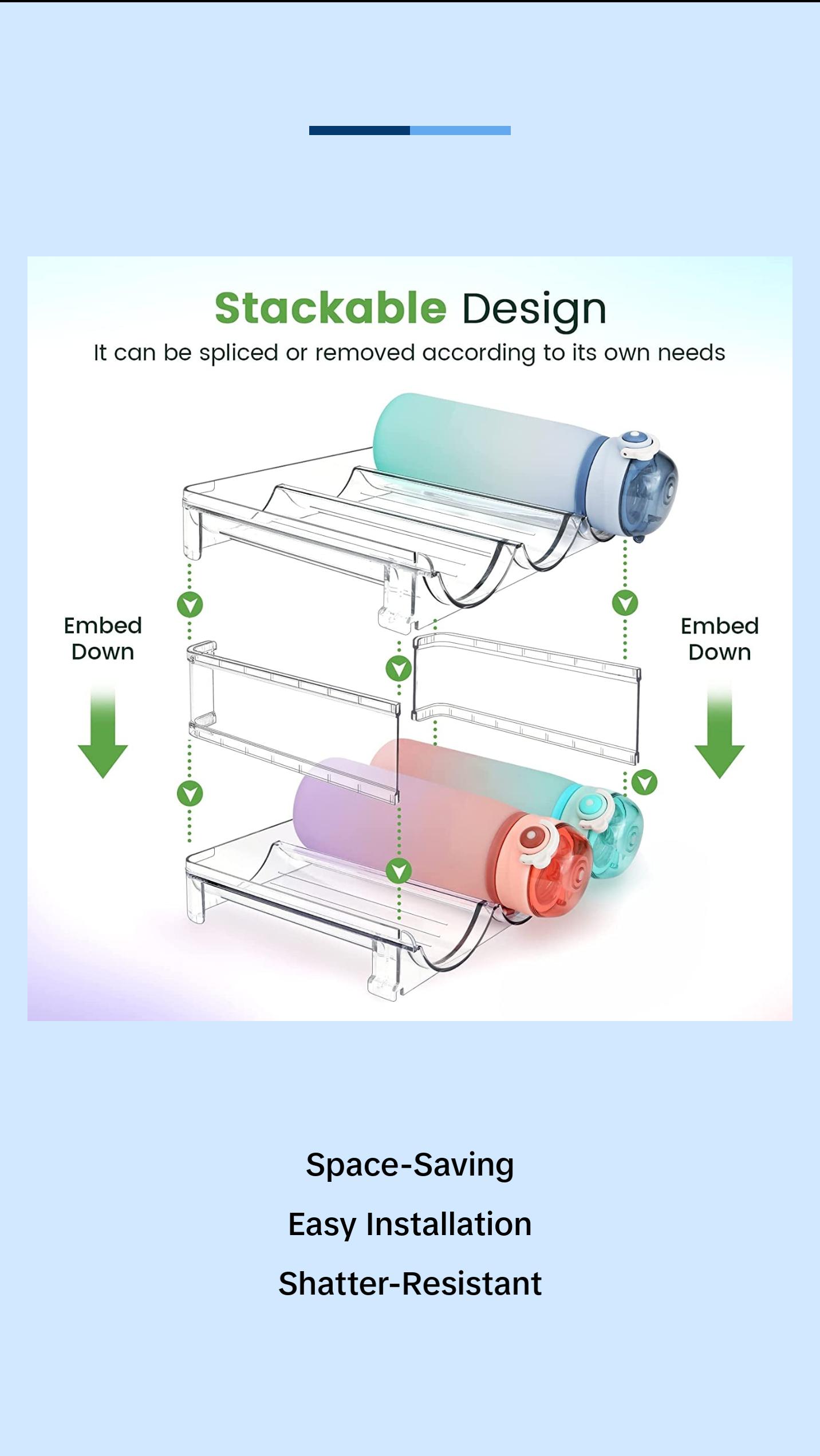 Stackable Design

It can be spliced or removed according to its own needs

Embed Down

Embed Down

Space-Saving

Easy Installation

Shatter-Resistant