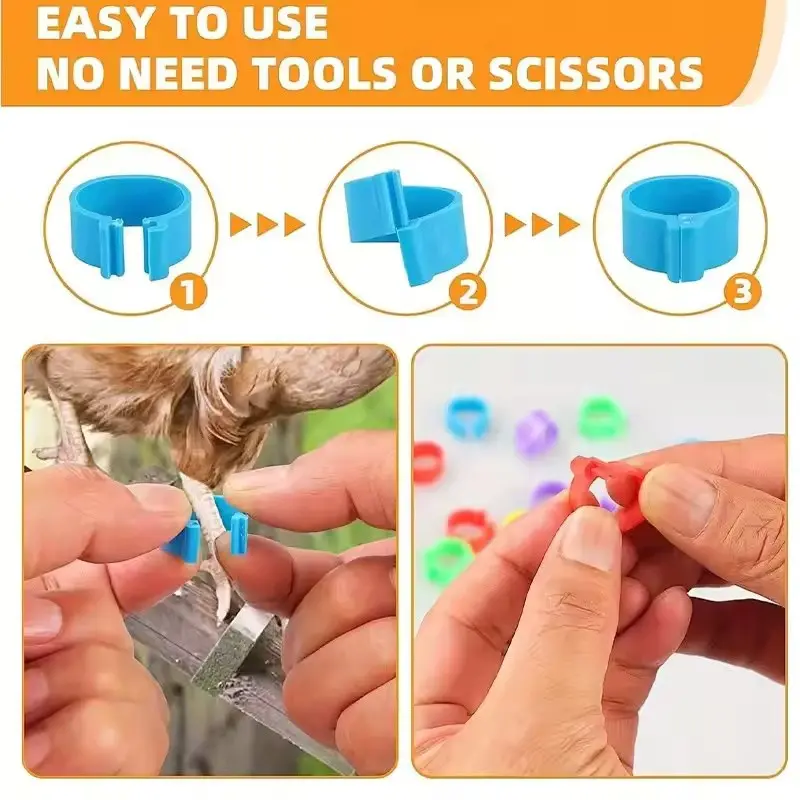 EASY TO USE
NO NEED TOOLS OR SCISSORS

1

2

3