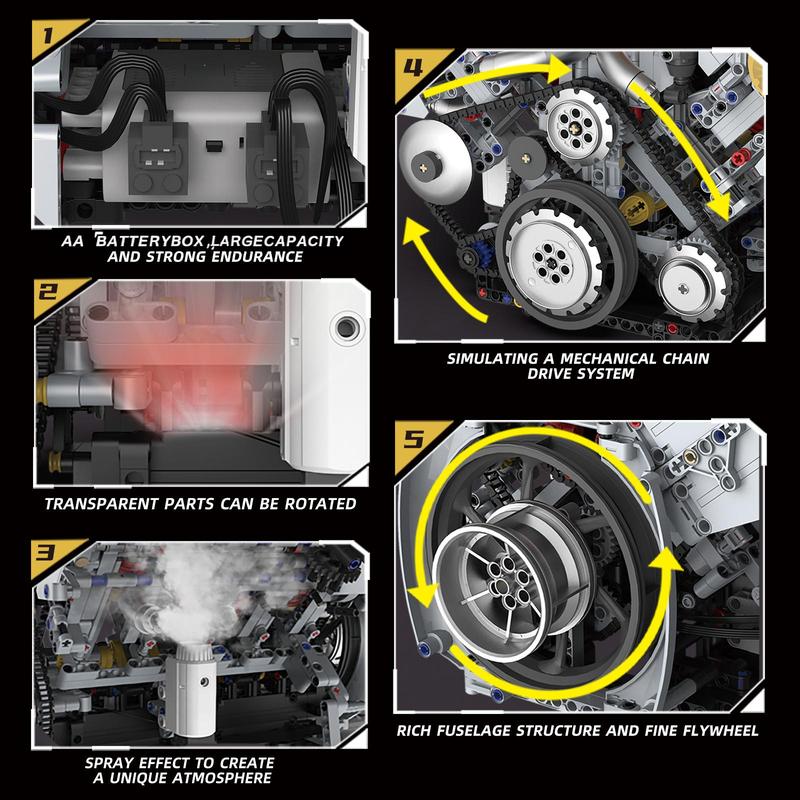 1

AA BATTERYBOX,LARGECAPACITY AND STRONG ENDURANCE

2

TRANSPARENT PARTS CAN BE ROTATED

3

SPRAY EFFECT TO CREATE A UNIQUE ATMOSPHERE

4

SIMULATING A MECHANICAL CHAIN DRIVE SYSTEM

5

RICH FUSELAGE STRUCTURE AND FINE FLYWHEEL