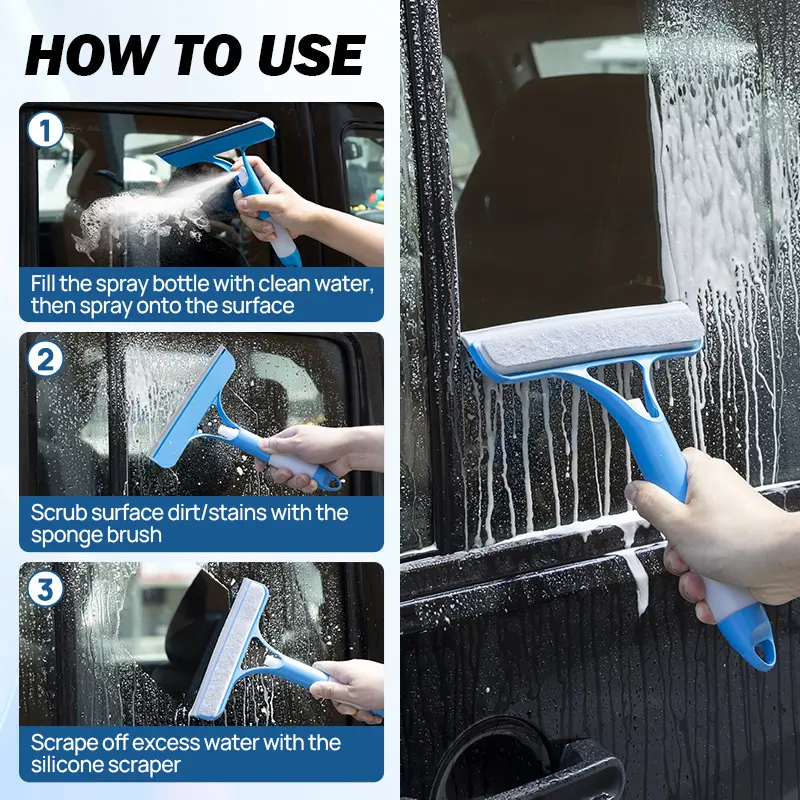 HOW TO USE

1

Fill the spray bottle with clean water, then spray onto the surface

2

Scrub surface dirt/stains with the sponge brush

3

Scrape off excess water with the silicone scraper