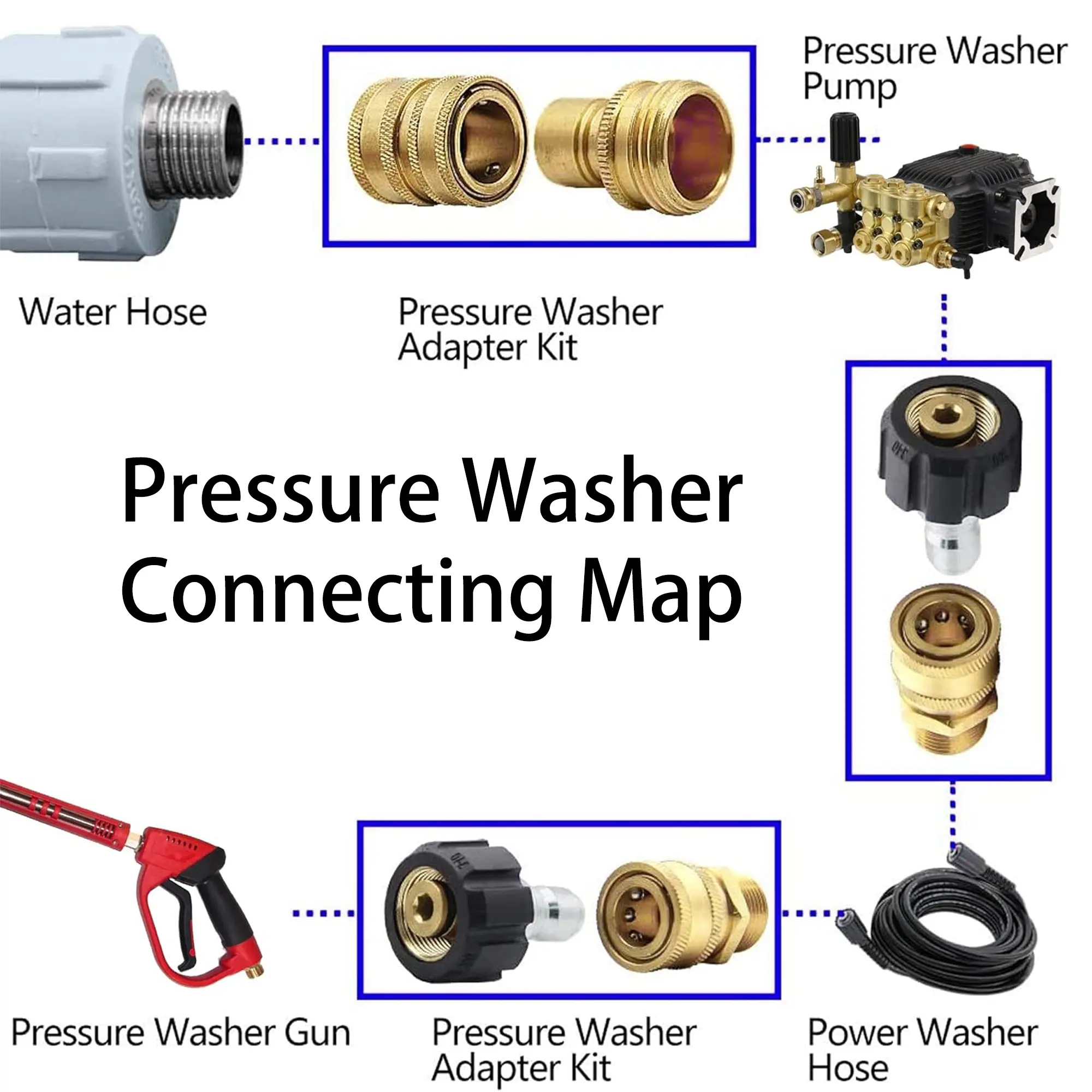 Pressure Washer Pump

Water Hose

Pressure Washer Adapter Kit

Pressure Washer Connecting Map

Pressure Washer Gun

Pressure Washer Adapter Kit

Power Washer Hose