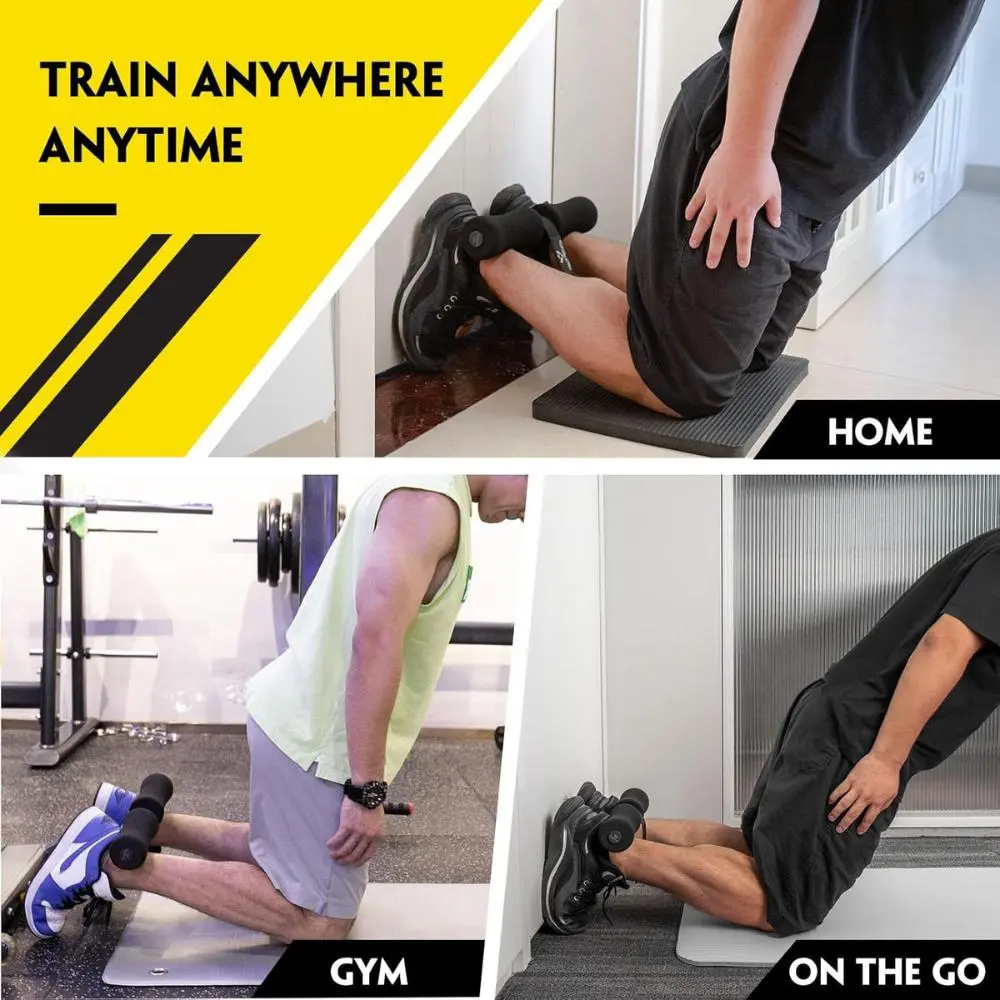 TRAIN ANYWHERE ANYTIME

HOME

GYM

ON THE GO