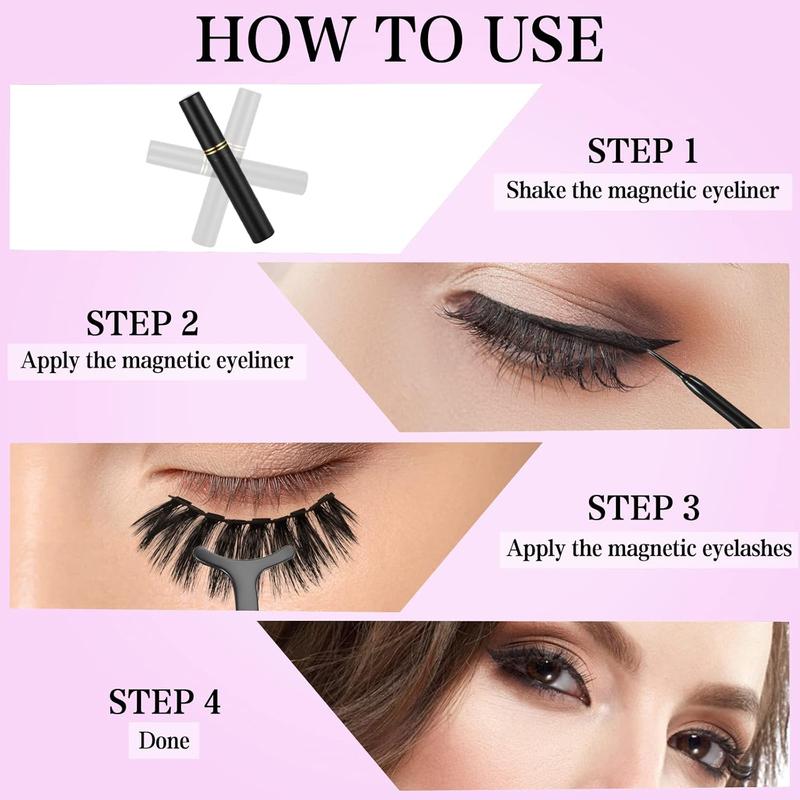 HOW TO USE

STEP 1
Shake the magnetic eyeliner

STEP 2
Apply the magnetic eyeliner

STEP 3
Apply the magnetic eyelashes

STEP 4
Done