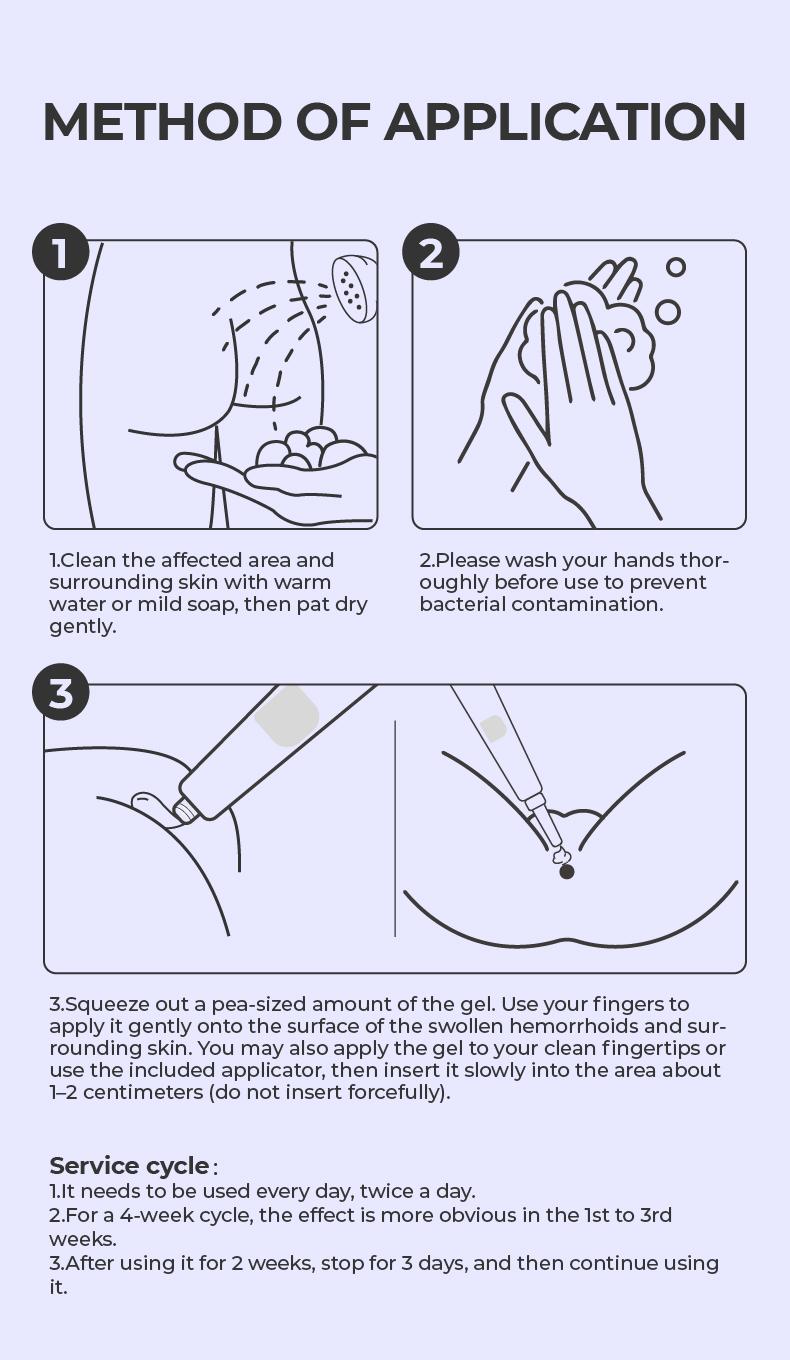 METHOD OF APPLICATION

1

2

1.Clean the affected area and surrounding skin with warm water or mild soap, then pat dry gently.

2.Please wash your hands thoroughly before use to prevent bacterial contamination.

3

3.Squeeze out a pea-sized amount of the gel. Use your fingers to apply it gently onto the surface of the swollen hemorrhoids and surrounding skin. You may also apply the gel to your clean fingertips or use the included applicator, then insert it slowly into the area about 1–2 centimeters (do not insert forcefully).

Service cycle:
1.It needs to be used every day, twice a day.
2.For a 4-week cycle, the effect is more obvious in the 1st to 3rd weeks.
3.After using it for 2 weeks, stop for 3 days, and then continue using it.