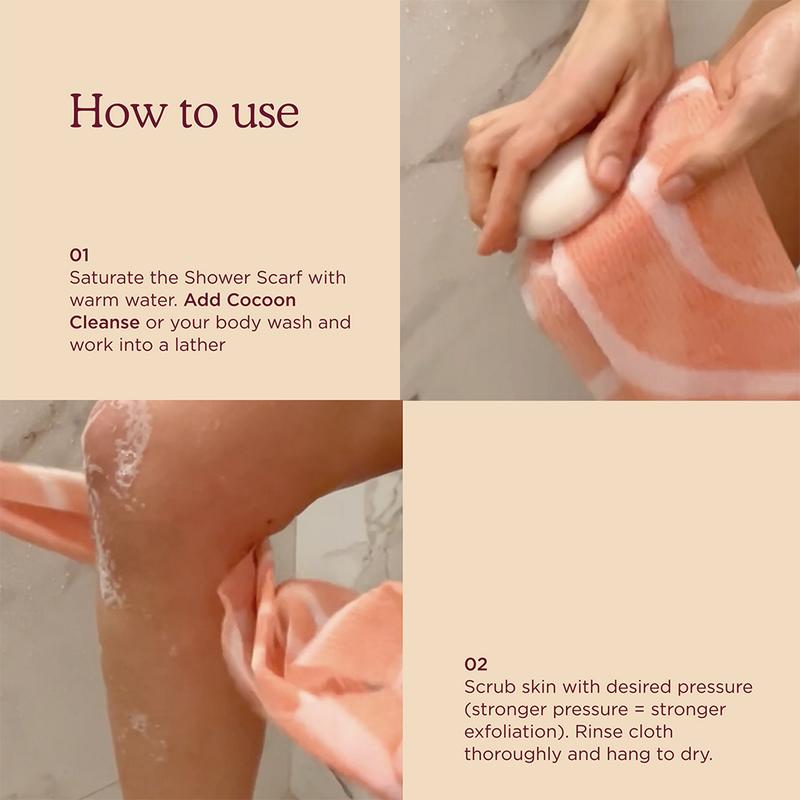 How to use

01
Saturate the Shower Scarf with warm water. Add Cocoon Cleanse or your body wash and work into a lather

02
Scrub skin with desired pressure (stronger pressure = stronger exfoliation). Rinse cloth thoroughly and hang to dry.