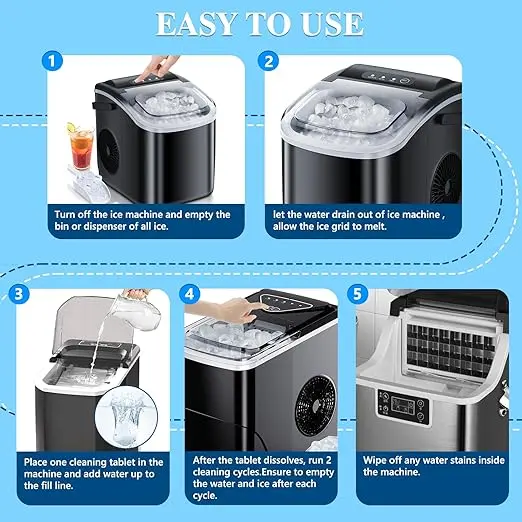 EASY TO USE

1

Turn off the ice machine and empty the bin or dispenser of all ice.

2

let the water drain out of ice machine , allow the ice grid to melt.

3

Place one cleaning tablet in the machine and add water up to the fill line.

4

After the tablet dissolves, run 2 cleaning cycles.Ensure to empty the water and ice after each cycle.

5

Wipe off any water stains inside the machine.