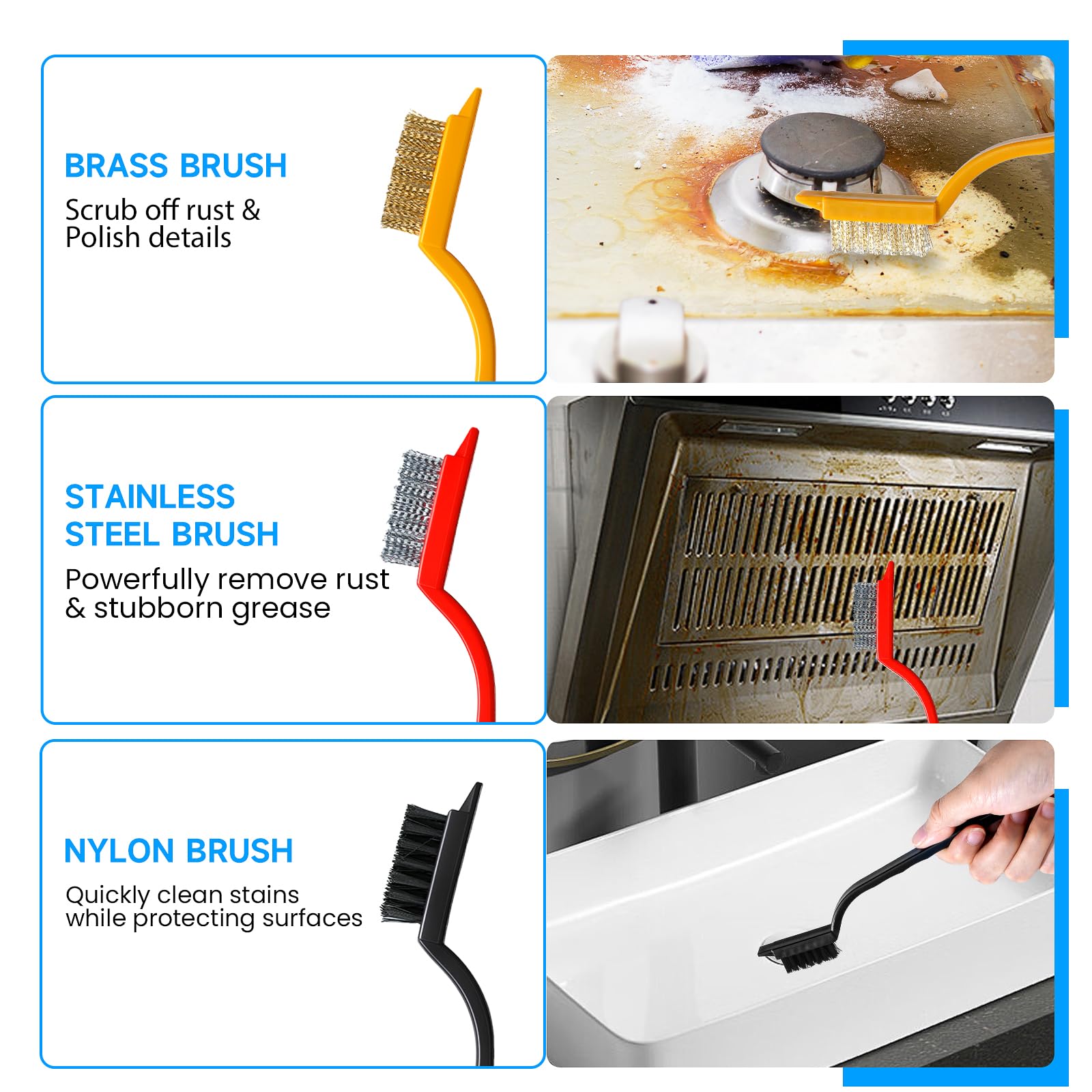 BRASS BRUSH

Scrub off rust & Polish details

STAINLESS STEEL BRUSH

Powerfully remove rust & stubborn grease

NYLON BRUSH

Quickly clean stains while protecting surfaces