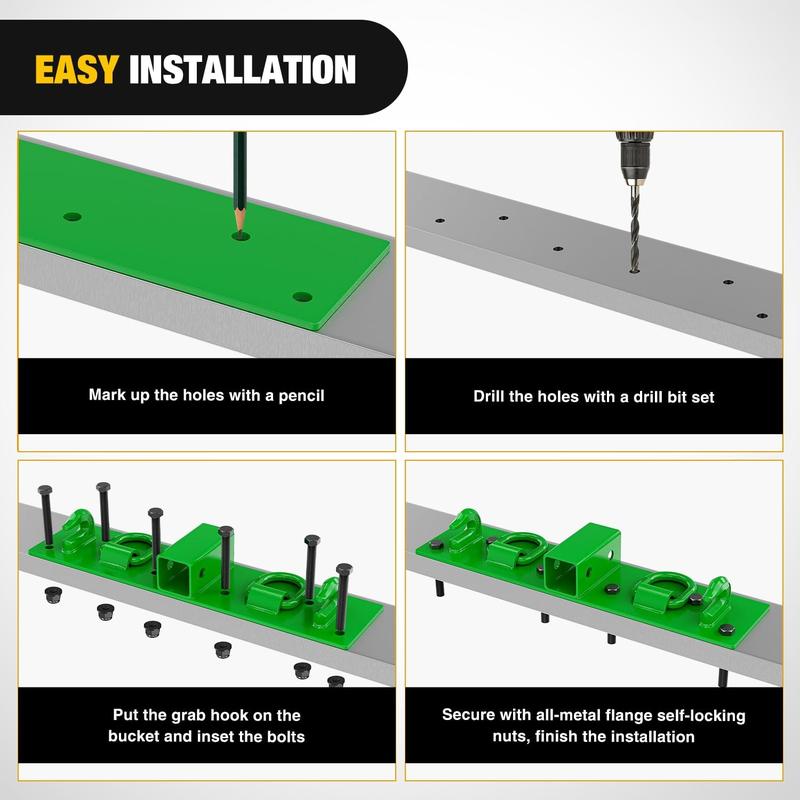 EASY INSTALLATION

Mark up the holes with a pencil

Drill the holes with a drill bit set

Put the grab hook on the bucket and inset the bolts

Secure with all-metal flange self-locking nuts, finish the installation