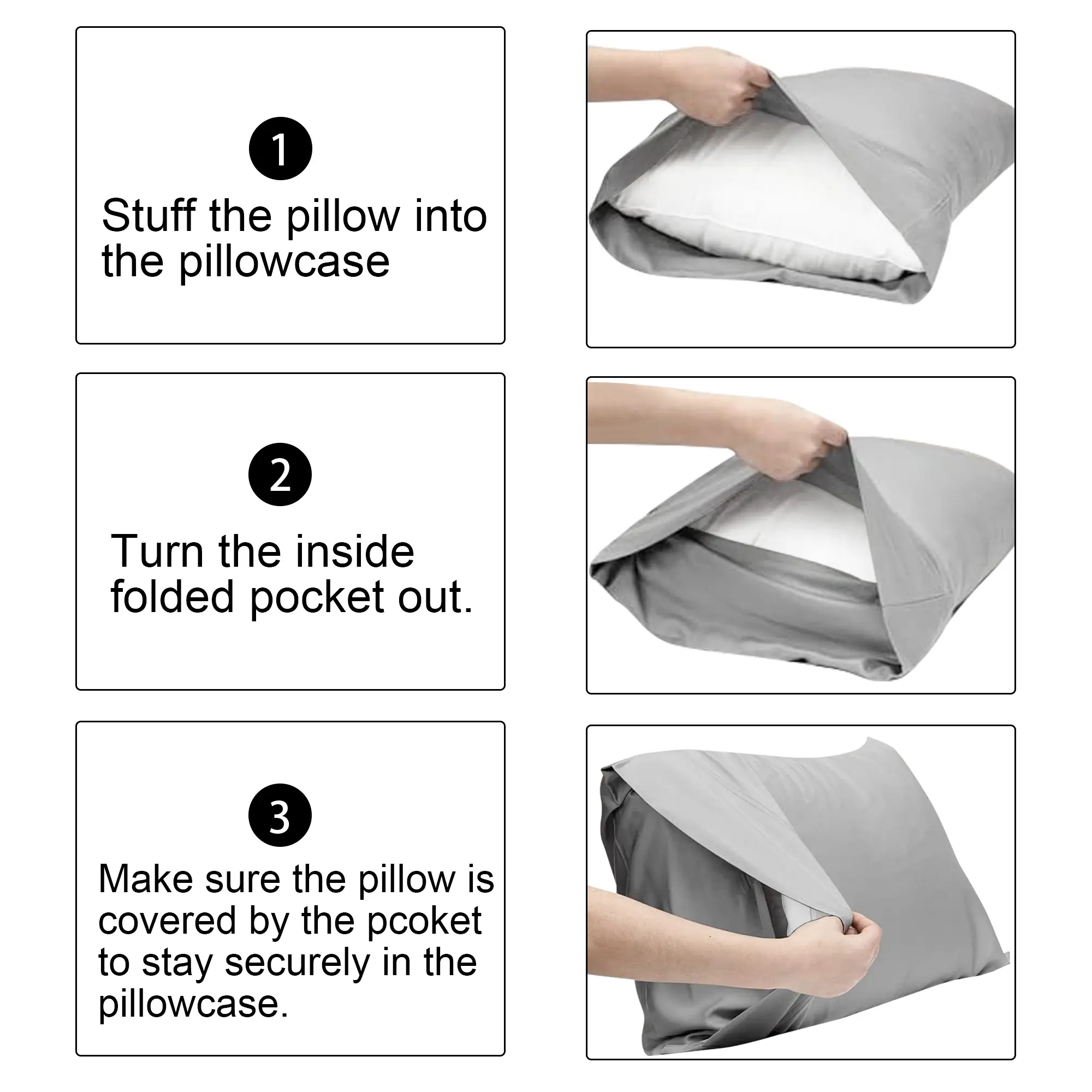 1

Stuff the pillow into the pillowcase

2

Turn the inside folded pocket out.

3

Make sure the pillow is covered by the pcoket to stay securely in the pillowcase.