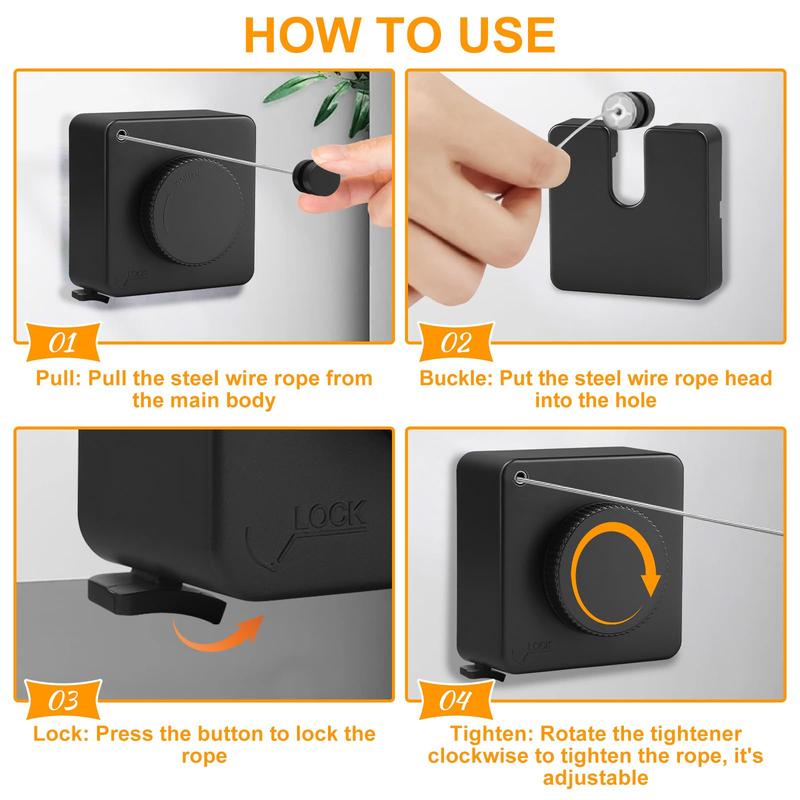 HOW TO USE

LOCK

01

Pull: Pull the steel wire rope from the main body

02

Buckle: Put the steel wire rope head into the hole

LOCK

03

Lock: Press the button to lock the rope

LOCK

04

Tighten: Rotate the tightener clockwise to tighten the rope, it's adjustable