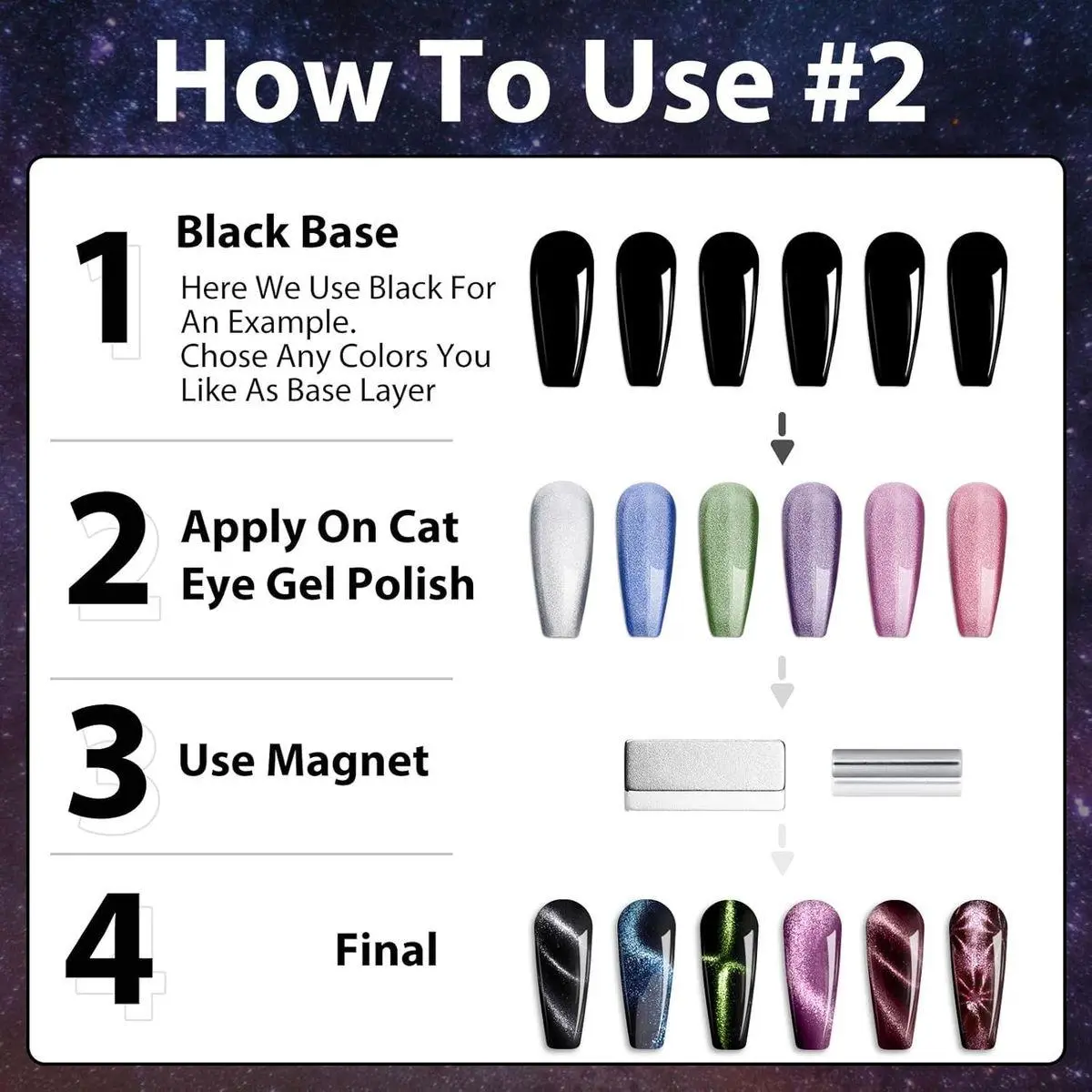 How To Use #2

1 Black Base
Here We Use Black For An Example.
Chose Any Colors You Like As Base Layer

2 Apply On Cat Eye Gel Polish

3 Use Magnet

4 Final