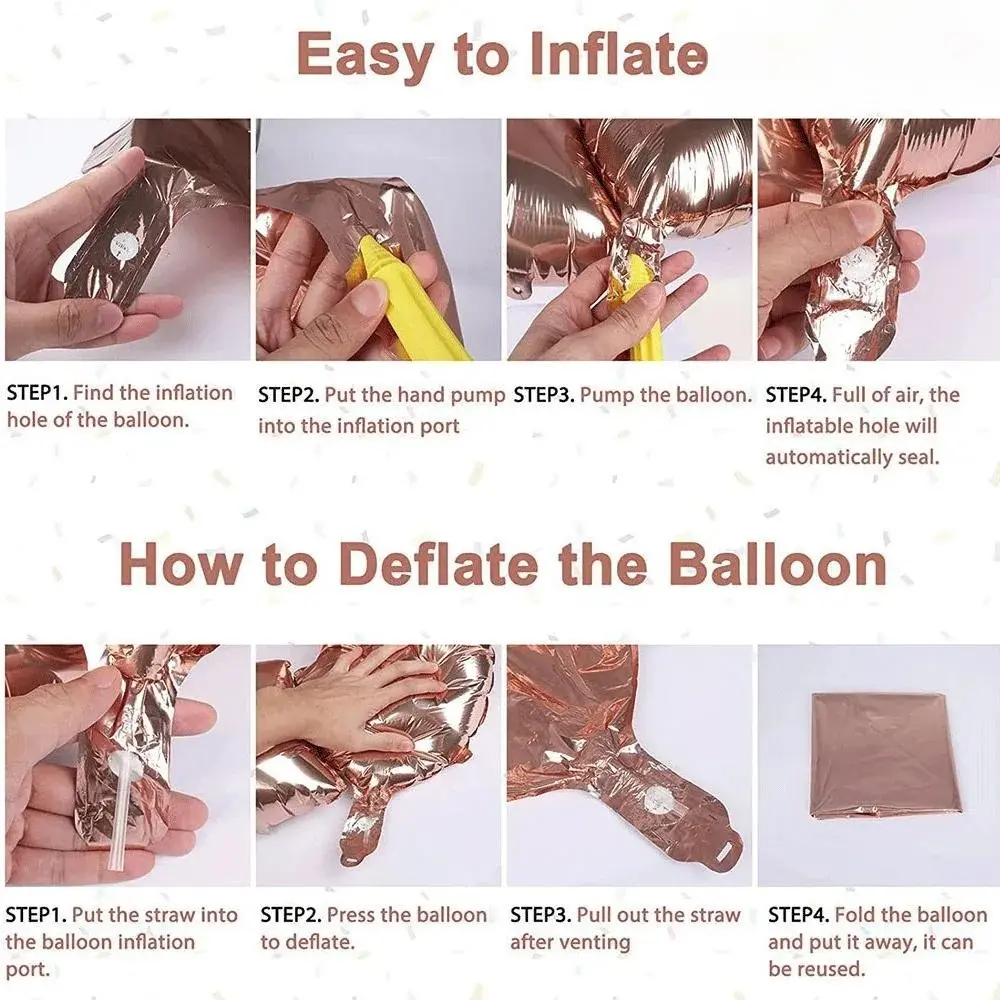 Easy to Inflate

STEP1. Find the inflation hole of the balloon.

STEP2. Put the hand pump into the inflation port

STEP3. Pump the balloon.

STEP4. Full of air, the inflatable hole will automatically seal.

How to Deflate the Balloon

STEP1. Put the straw into the balloon inflation port.

STEP2. Press the balloon to deflate.

STEP3. Pull out the straw after venting

STEP4. Fold the balloon and put it away, it can be reused.