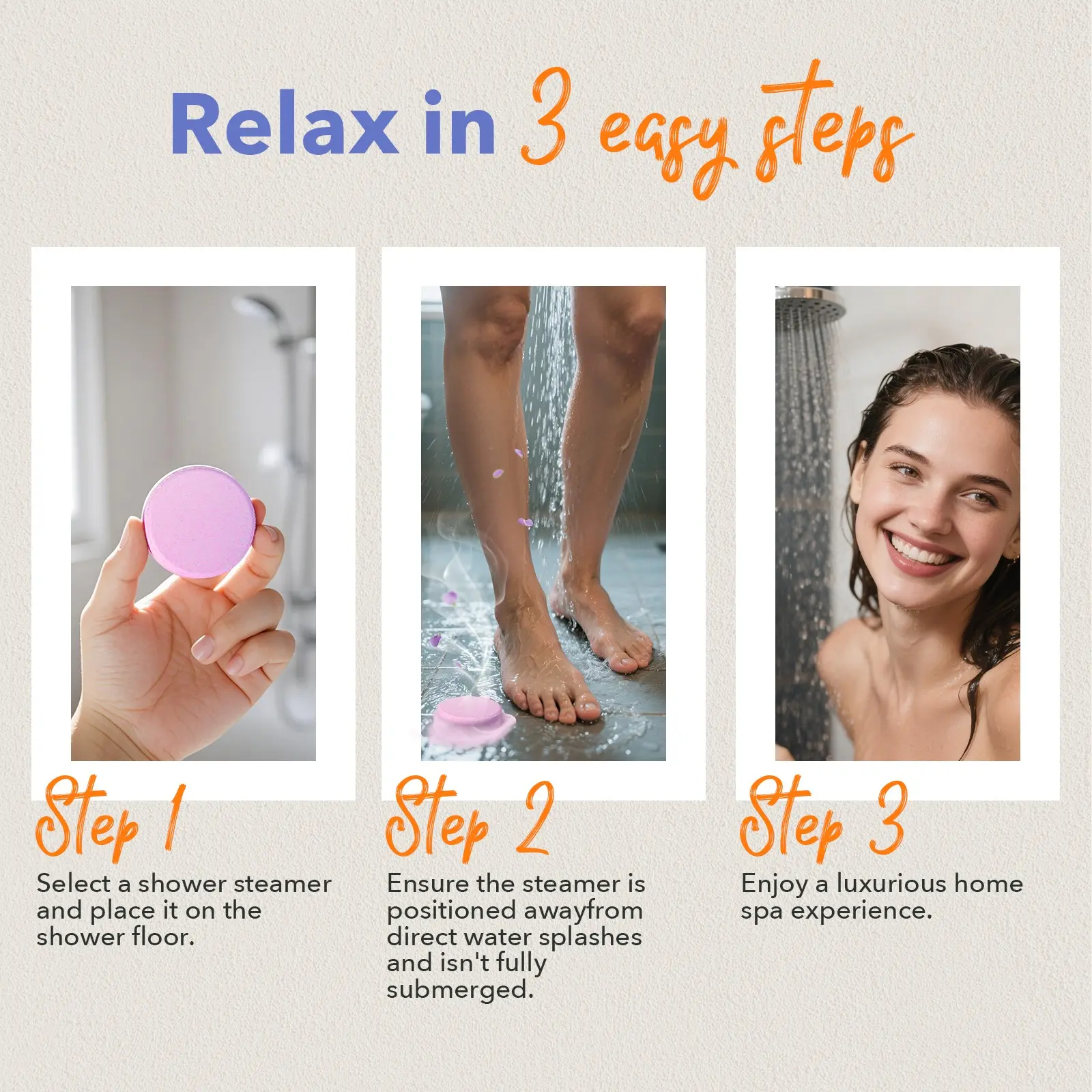 Relax in 3 easy steps

Step 1
Select a shower steamer and place it on the shower floor.

Step 2
Ensure the steamer is positioned awayfrom direct water splashes and isn't fully submerged.

Step 3
Enjoy a luxurious home spa experience.