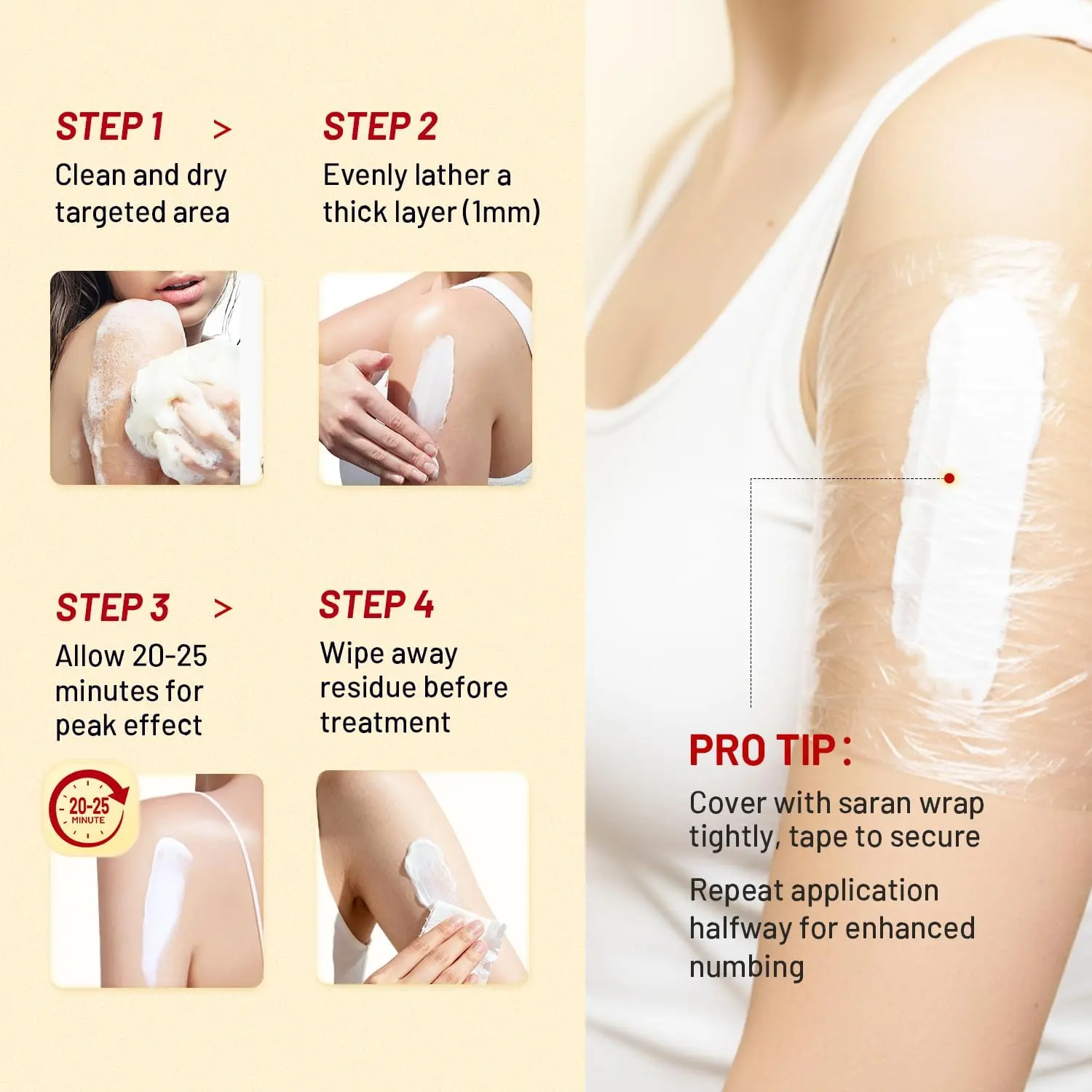 STEP 1 >
Clean and dry targeted area

STEP 2
Evenly lather a thick layer (1mm)

STEP 3 >
Allow 20-25 minutes for peak effect

20-25
MINUTE

STEP 4
Wipe away residue before treatment

PRO TIP :
Cover with saran wrap tightly, tape to secure

Repeat application halfway for enhanced numbing