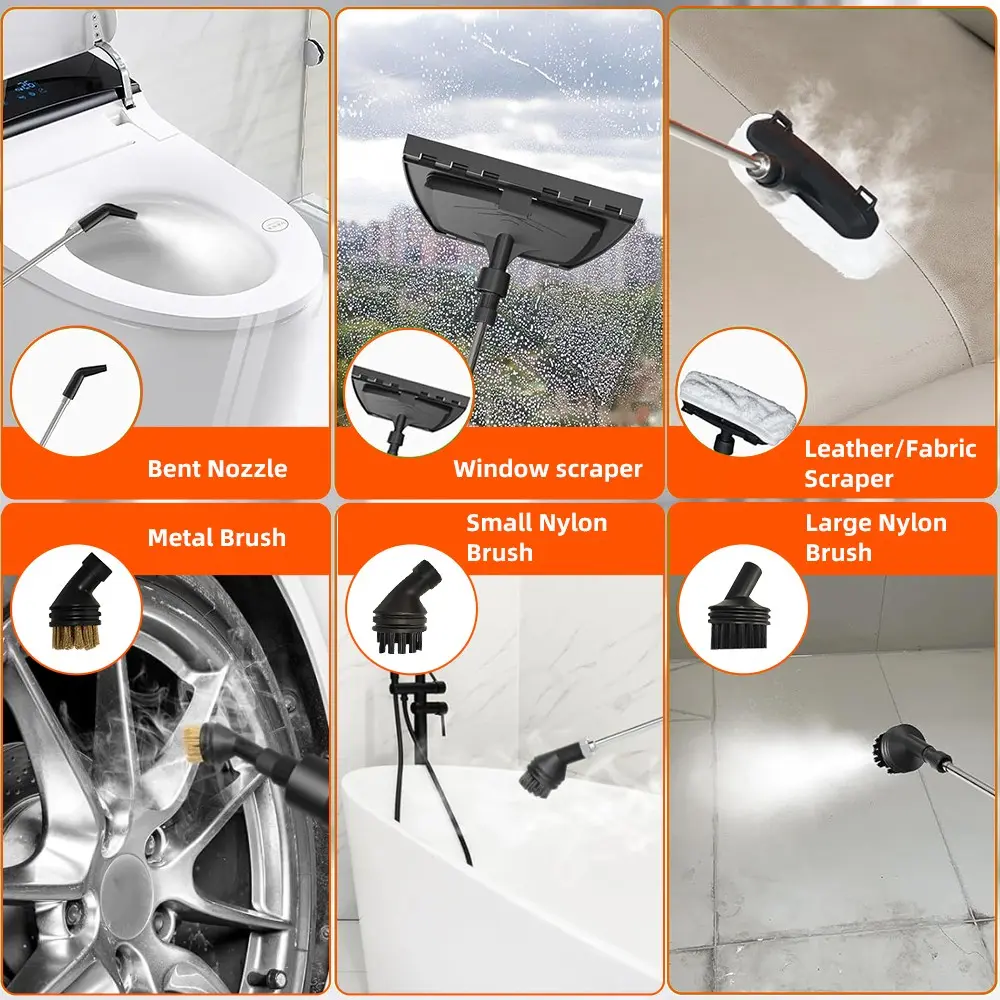 Bent Nozzle

Window scraper

Leather/Fabric Scraper

Metal Brush

Small Nylon Brush

Large Nylon Brush