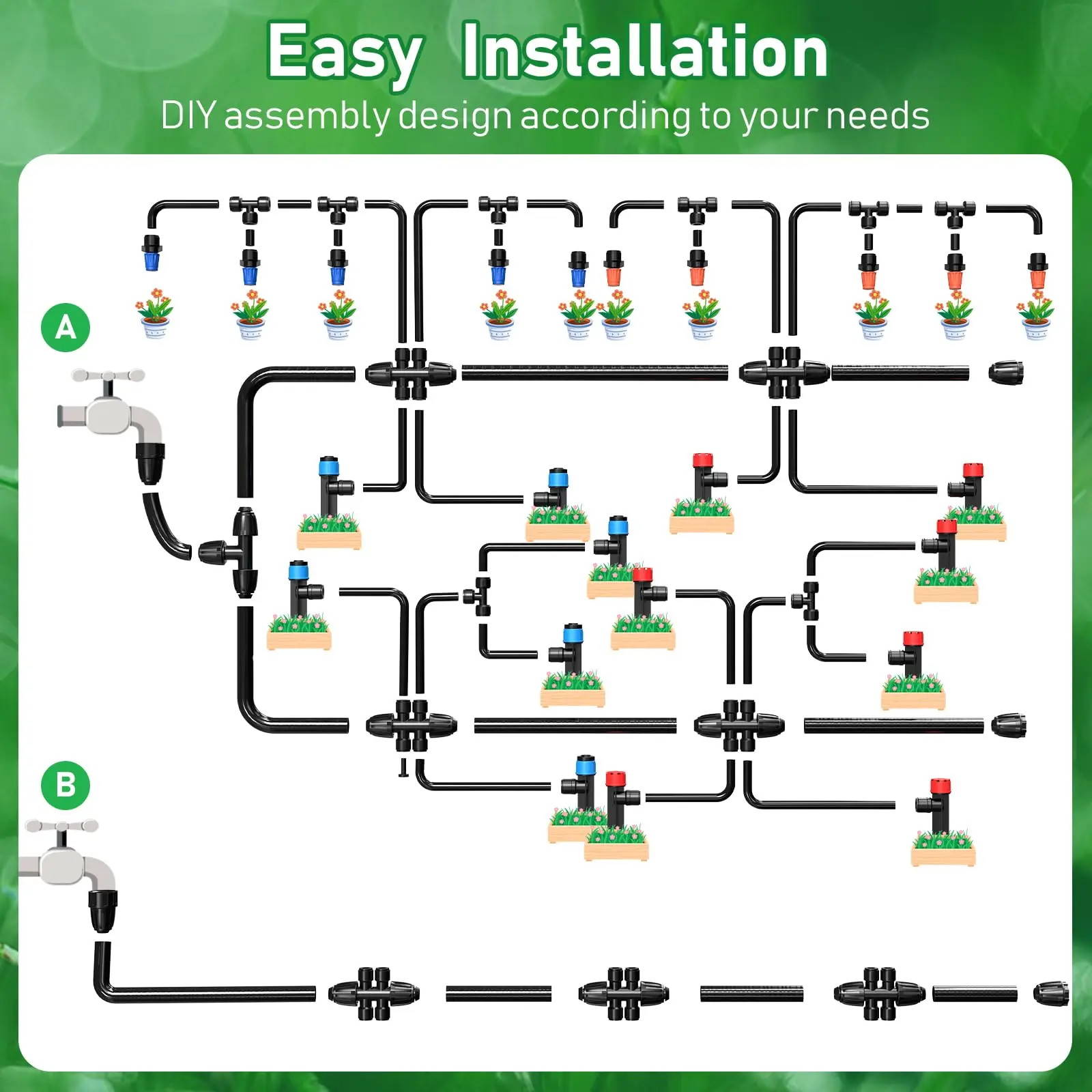 Easy Installation
DIY assembly design according to your needs

A

B