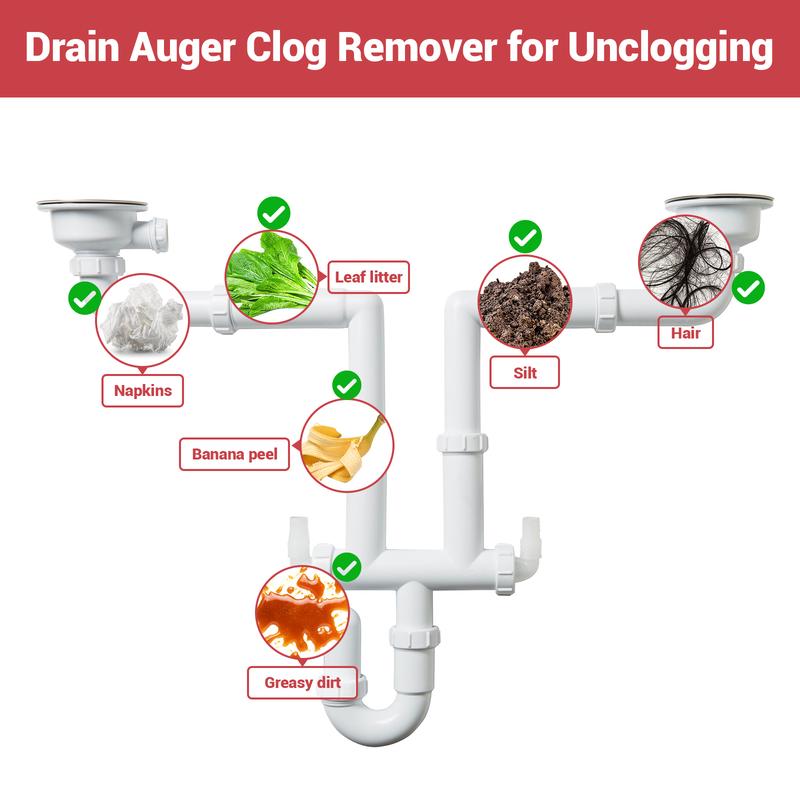 Drain Auger Clog Remover for Unclogging

Leaf litter

Napkins

Silt

Hair

Banana peel

Greasy dirt