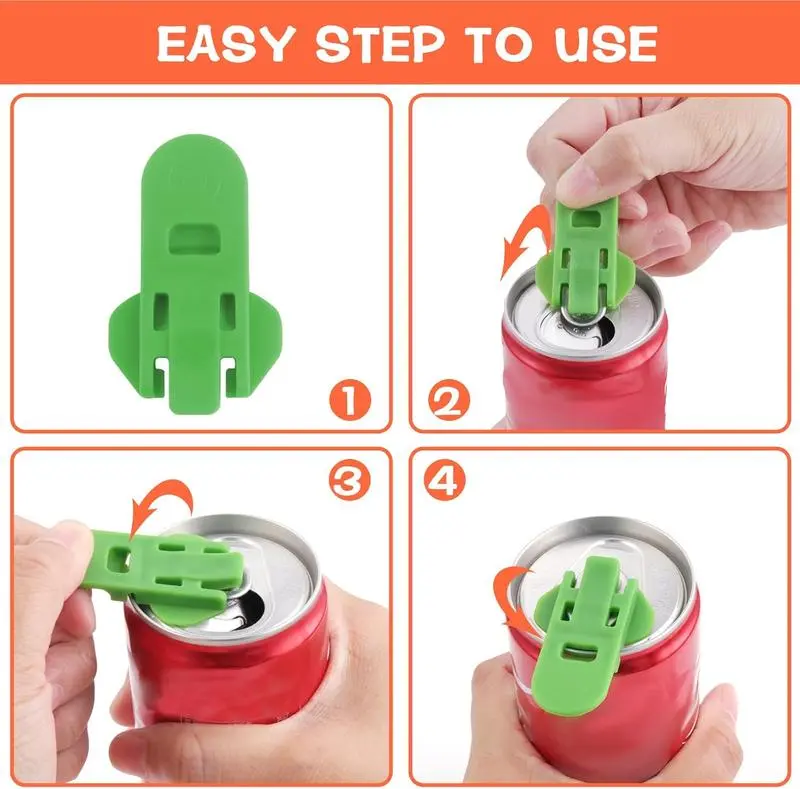 EASY STEP TO USE

1

2

3

4