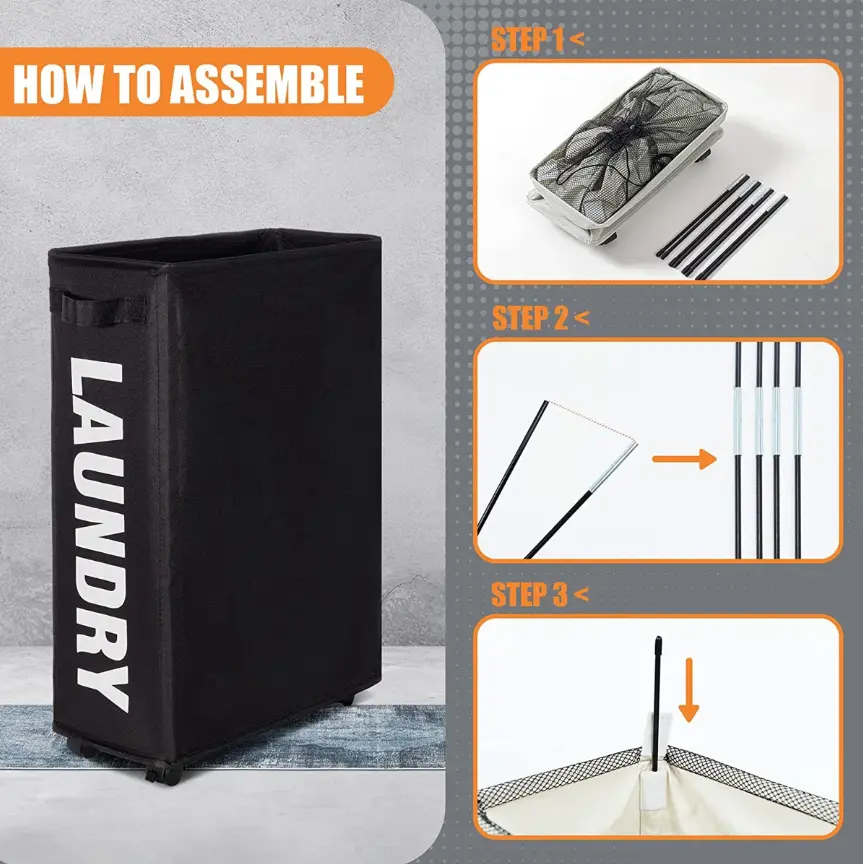 HOW TO ASSEMBLE

LAUNDRY

STEP 1 <

STEP 2 <

STEP 3 <